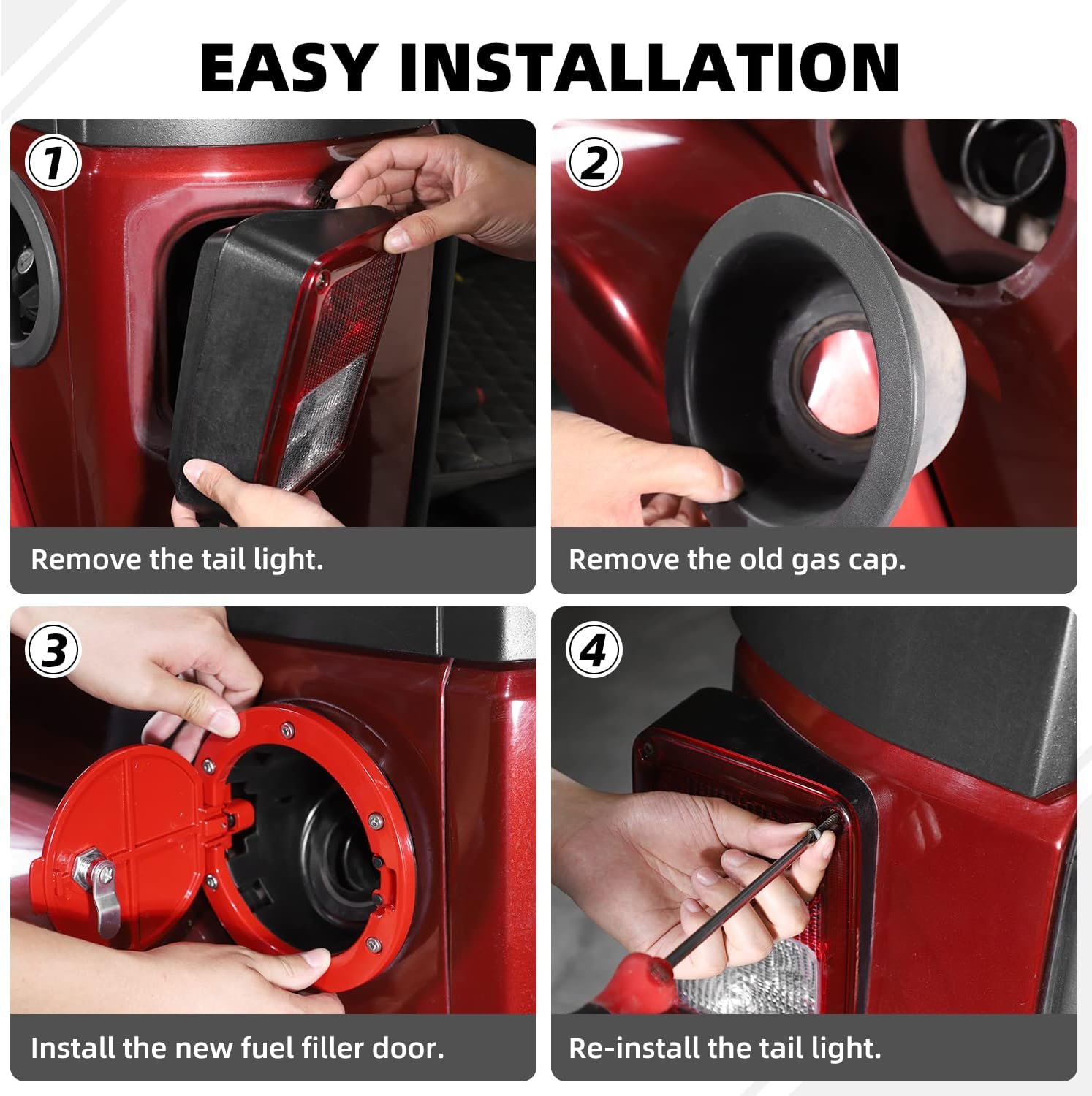 EASY INSTALLATION

1
Remove the tail light.

2
Remove the old gas cap.

3
Install the new fuel filler door.

4
Re-install the tail light.