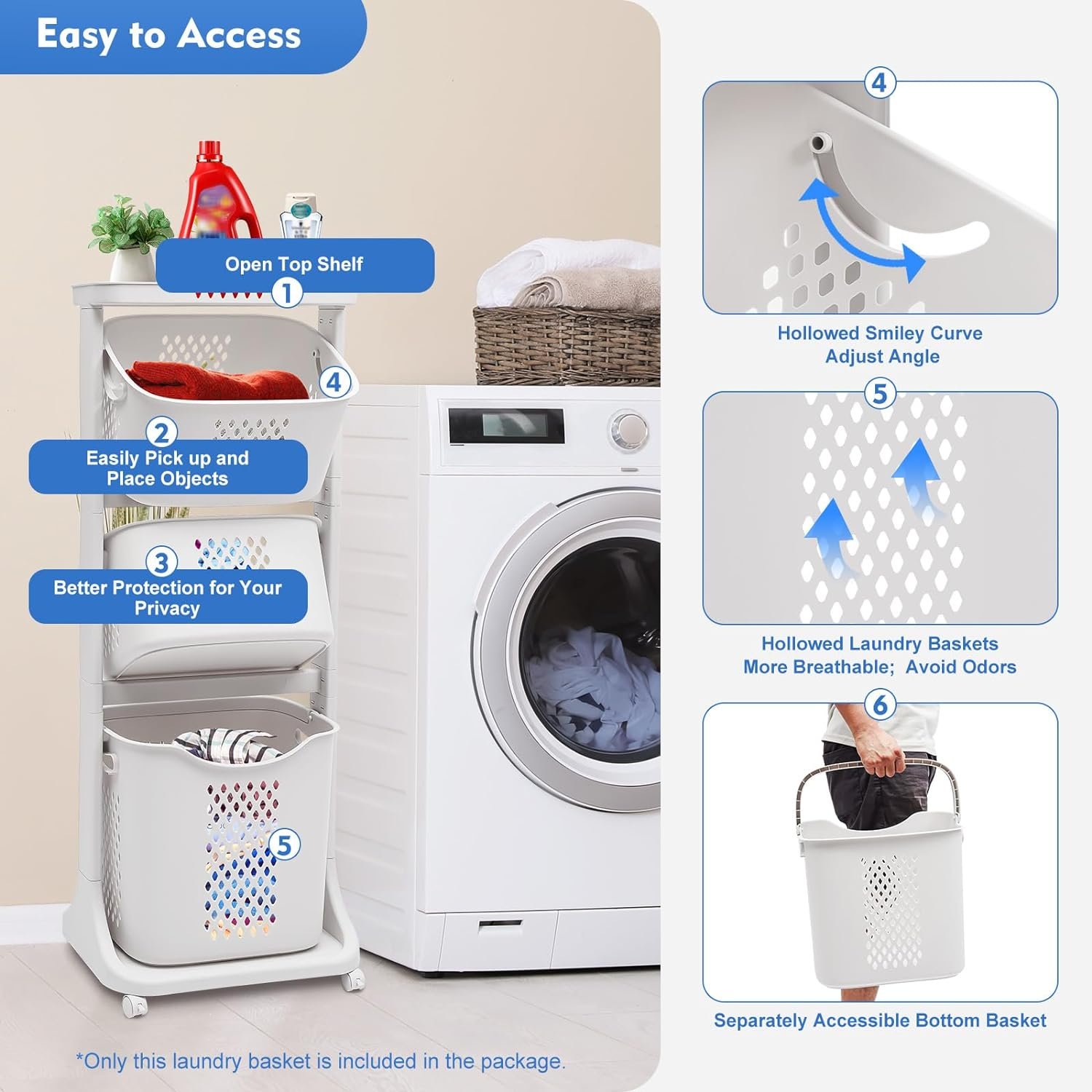 Easy to Access

Open Top Shelf
1

4

2
Easily Pick up and Place Objects

3
Better Protection for Your Privacy

5

*Only this laundry basket is included in the package.

4
Hollowed Smiley Curve
Adjust Angle

5
Hollowed Laundry Baskets
More Breathable; Avoid Odors

6
Separately Accessible Bottom Basket