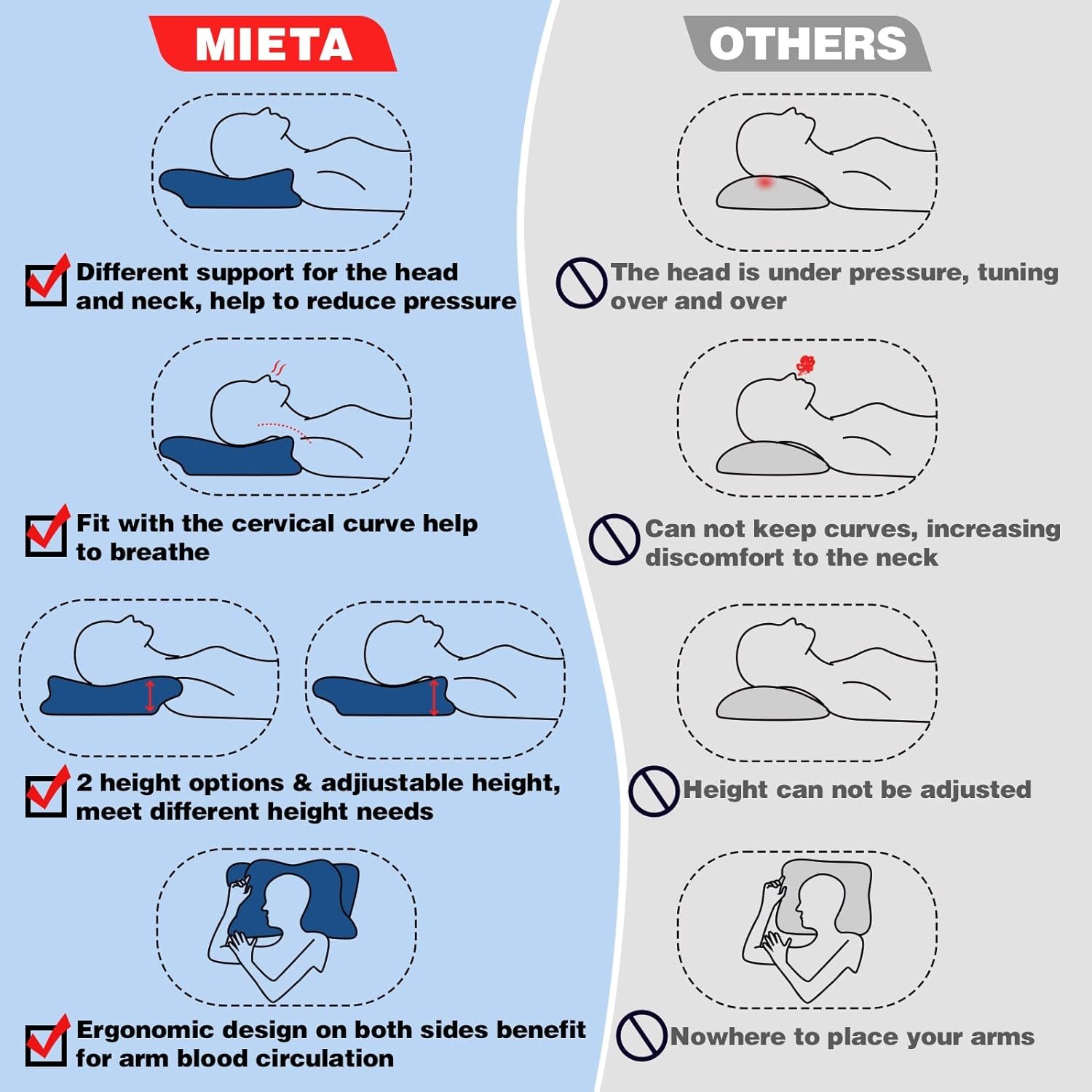 MIETA

Different support for the head and neck, help to reduce pressure

Fit with the cervical curve help to breathe

2 height options & adjiustable height, meet different height needs

Ergonomic design on both sides benefit for arm blood circulation

OTHERS

The head is under pressure, tuning over and over

Can not keep curves, increasing discomfort to the neck

Height can not be adjusted

Nowhere to place your arms