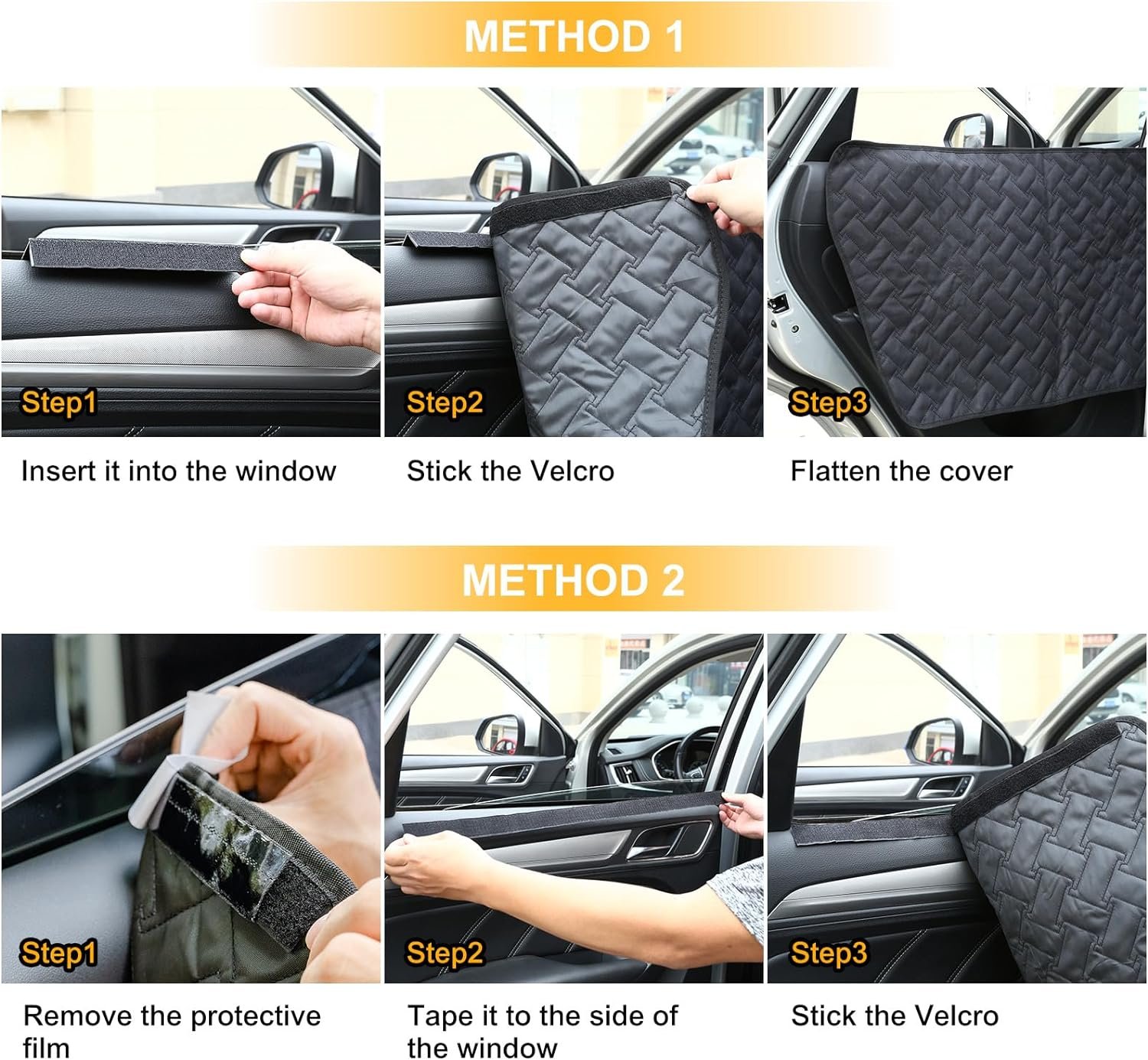 METHOD 1

Step1

Insert it into the window

Step2

Stick the Velcro

Step3

Flatten the cover

METHOD 2

Step1

Remove the protective film

Step2

Tape it to the side of the window

Step3

Stick the Velcro