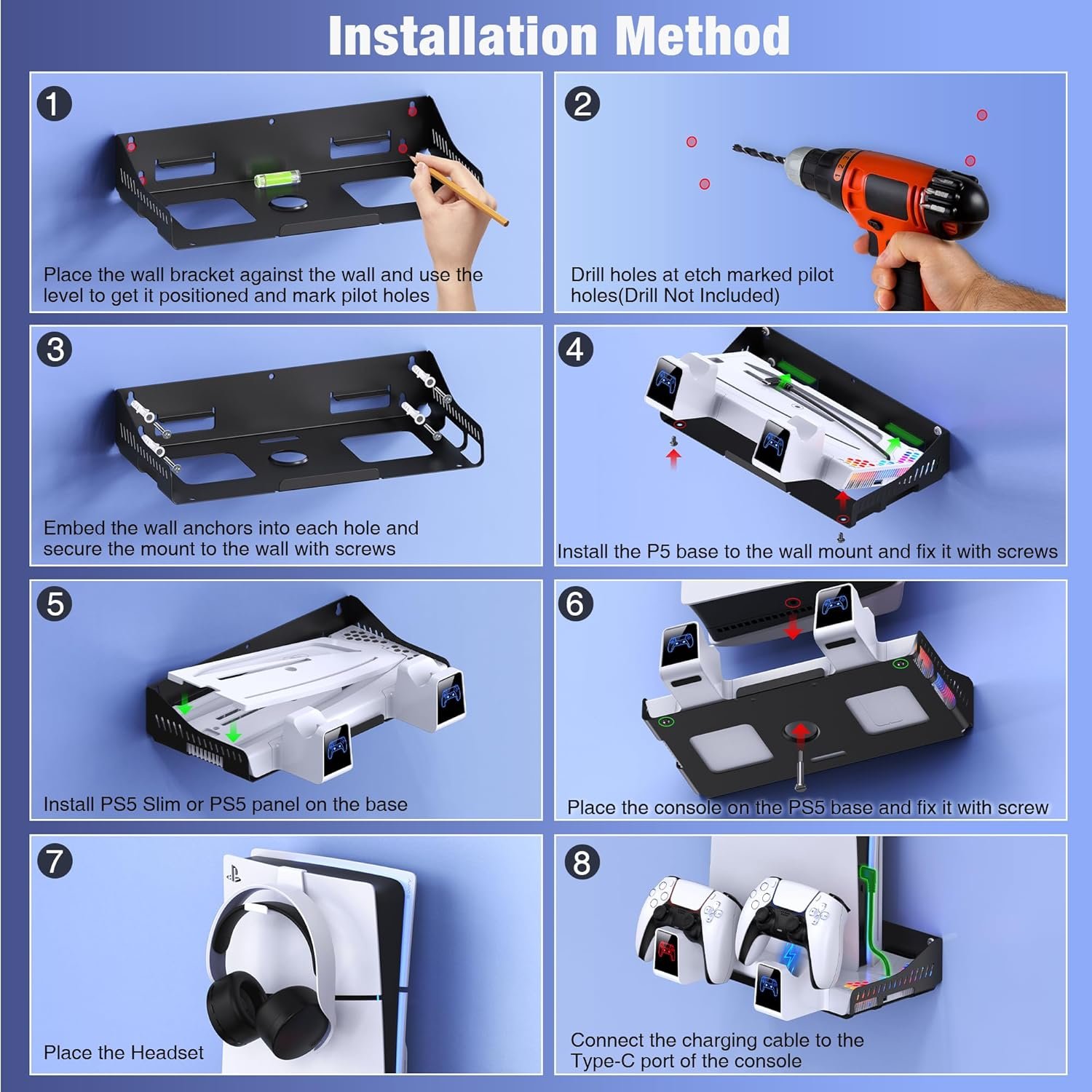 Installation Method

1
Place the wall bracket against the wall and use the level to get it positioned and mark pilot holes

2
Drill holes at etch marked pilot holes(Drill Not Included)

3
Embed the wall anchors into each hole and secure the mount to the wall with screws

4
Install the P5 base to the wall mount and fix it with screws

5
Install PS5 Slim or PS5 panel on the base

6
Place the console on the PS5 base and fix it with screw

7
Place the Headset

8
Connect the charging cable to the Type-C port of the console