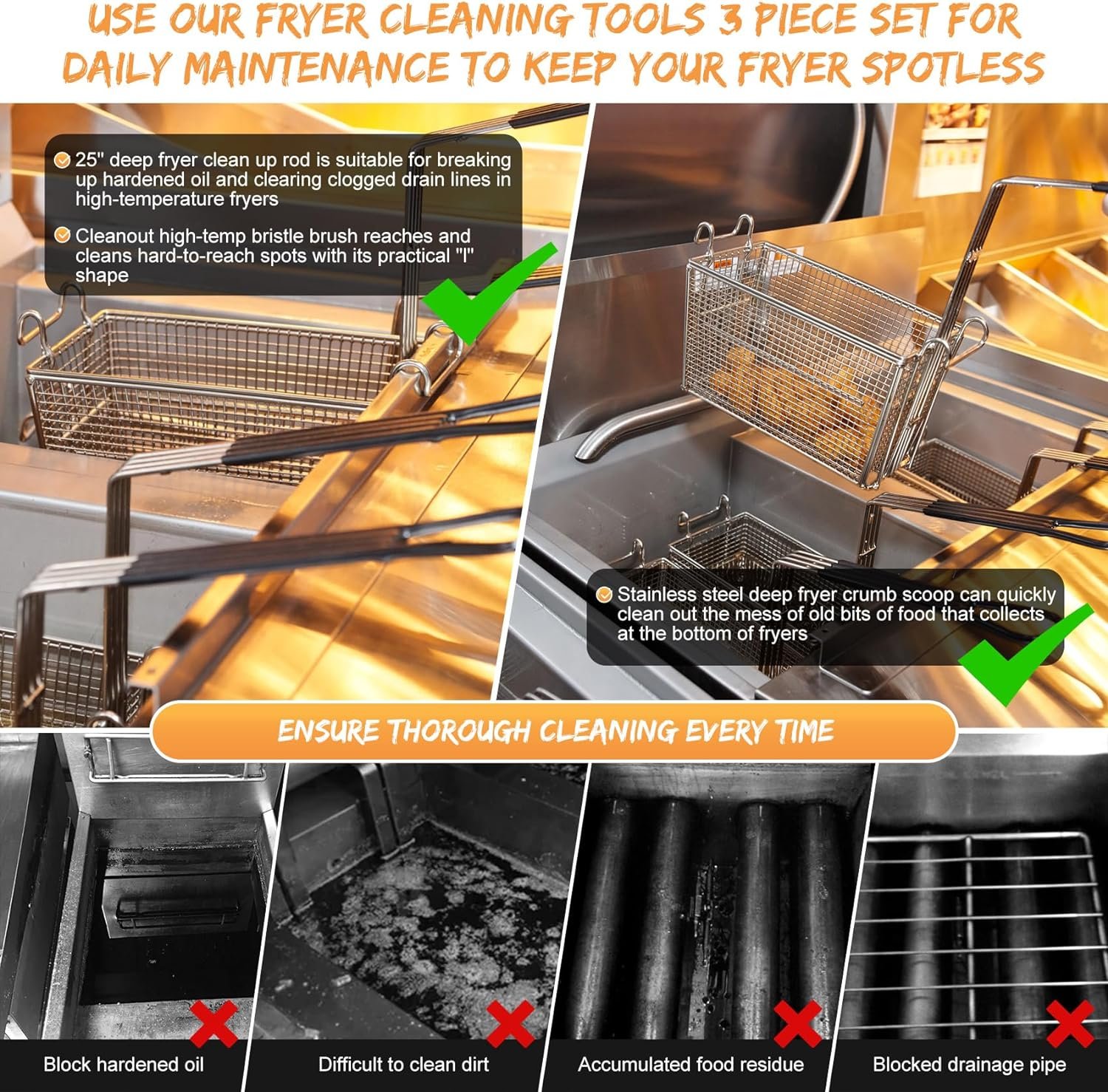 USE OUR FRYER CLEANING TOOLS 3 PIECE SET FOR DAILY MAINTENANCE TO KEEP YOUR FRYER SPOTLESS

25" deep fryer clean up rod is suitable for breaking up hardened oil and clearing clogged drain lines in high-temperature fryers

Cleanout high-temp bristle brush reaches and cleans hard-to-reach spots with its practical "l" shape

Stainless steel deep fryer crumb scoop can quickly clean out the mess of old bits of food that collects at the bottom of fryers

ENSURE THOROUGH CLEANING EVERY TIME

Block hardened oil

Difficult to clean dirt

Accumulated food residue

Blocked drainage pipe