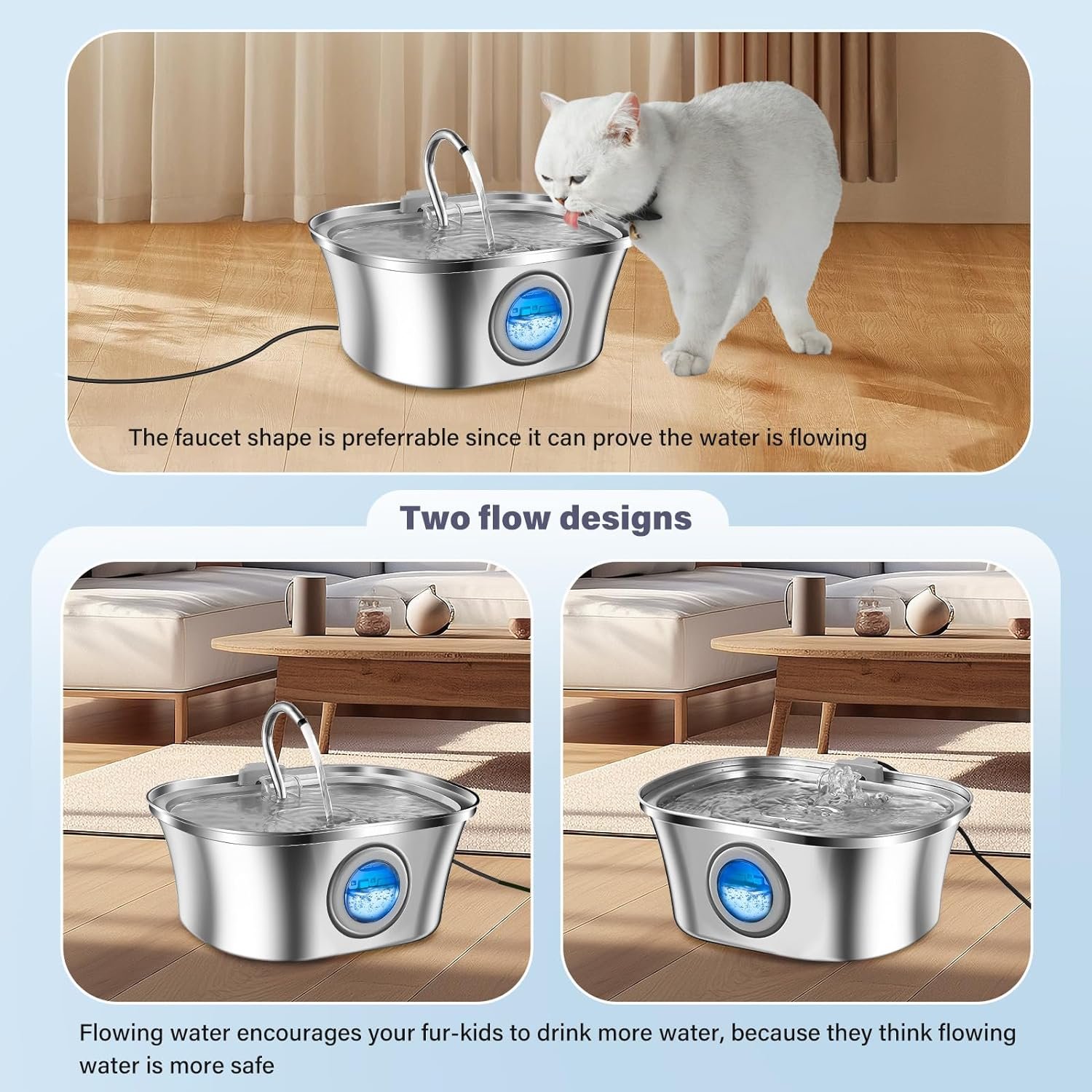 The faucet shape is preferrable since it can prove the water is flowing

Two flow designs

Flowing water encourages your fur-kids to drink more water, because they think flowing water is more safe