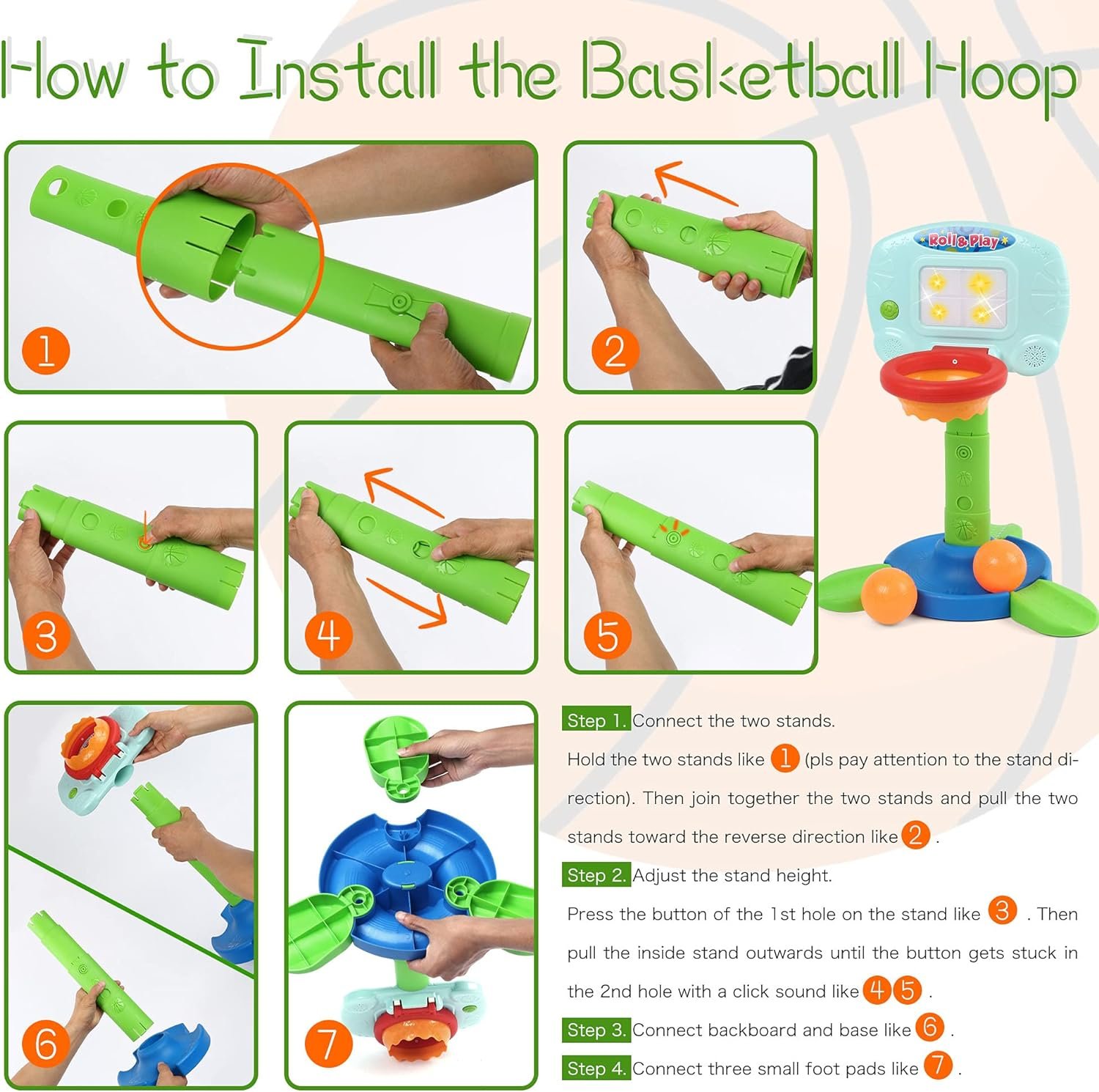 How to Install the Basketball Hoop

1

2

Roll & Play

3

4

5

6

7

Step 1. Connect the two stands.

Hold the two stands like 1 (pls pay attention to the stand direction). Then join together the two stands and pull the two stands toward the reverse direction like 2 .

Step 2. Adjust the stand height.

Press the button of the 1st hole on the stand like 3 . Then pull the inside stand outwards until the button gets stuck in the 2nd hole with a click sound like 4 5 .

Step 3. Connect backboard and base like 6 .

Step 4. Connect three small foot pads like 7 .