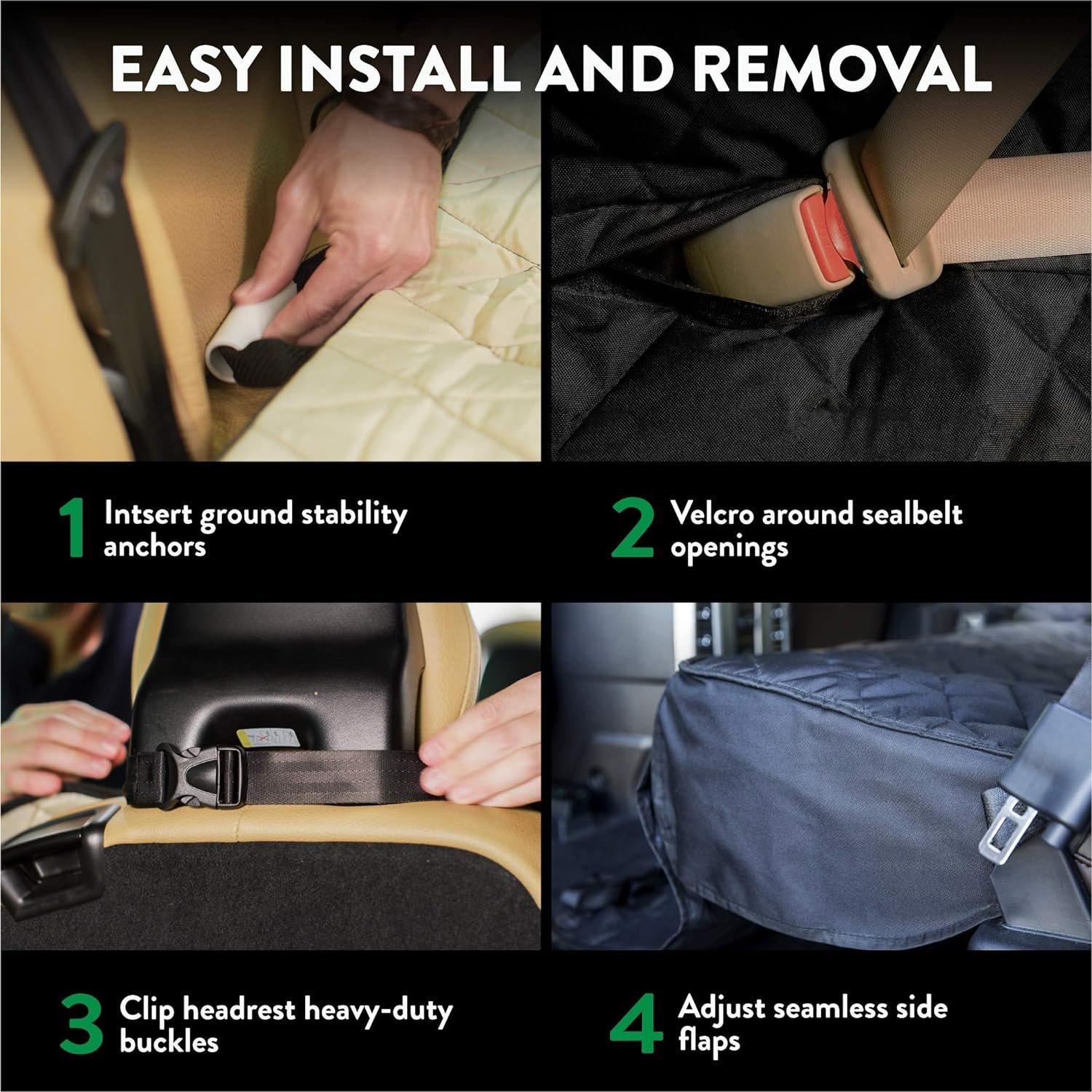 EASY INSTALL AND REMOVAL

1 Intsert ground stability anchors

2 Velcro around sealbelt openings

3 Clip headrest heavy-duty buckles

4 Adjust seamless side flaps