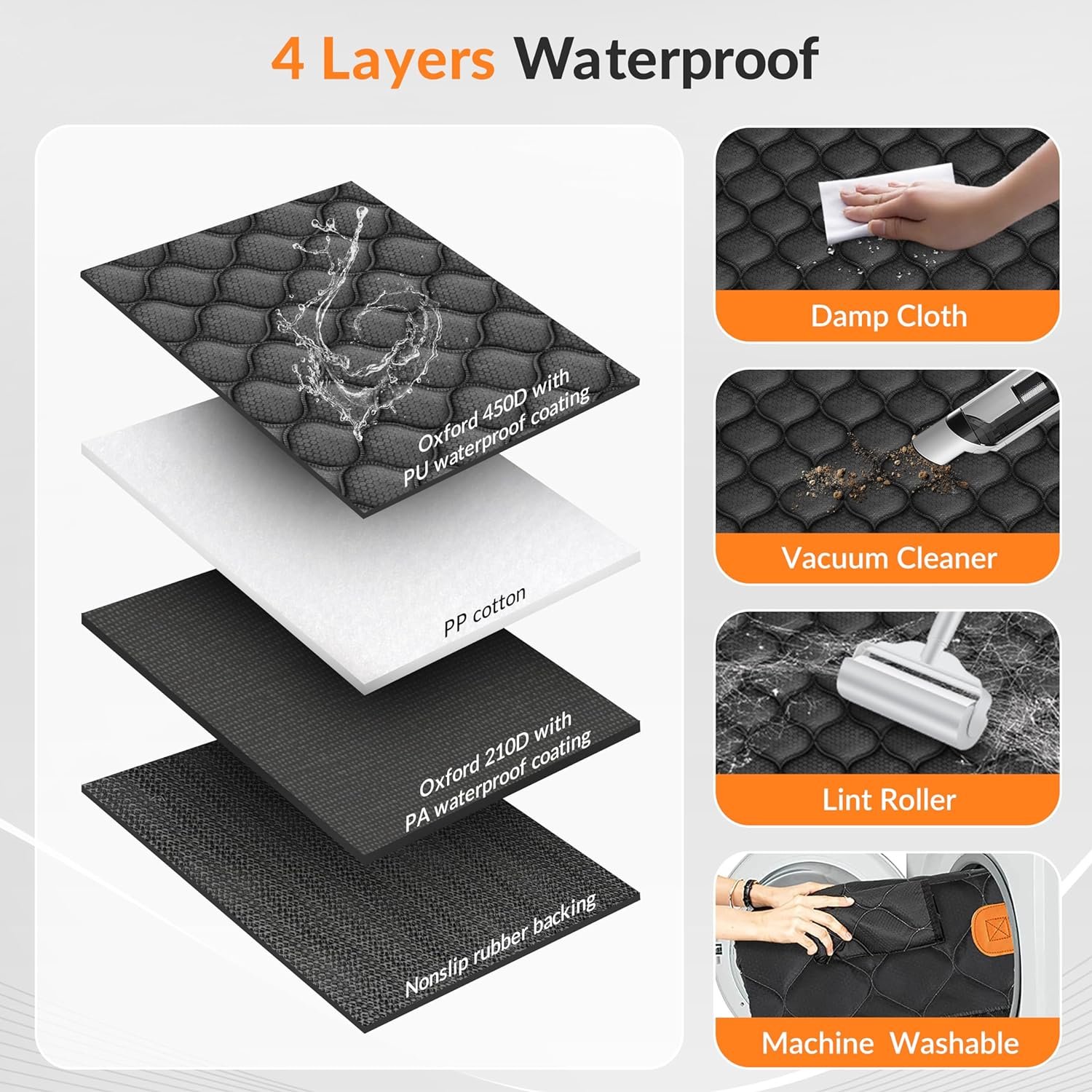 4 Layers Waterproof

Oxford 450D with PU waterproof coating

PP cotton

Oxford 210D with PA waterproof coating

Nonslip rubber backing

Damp Cloth

Vacuum Cleaner

Lint Roller

Machine Washable