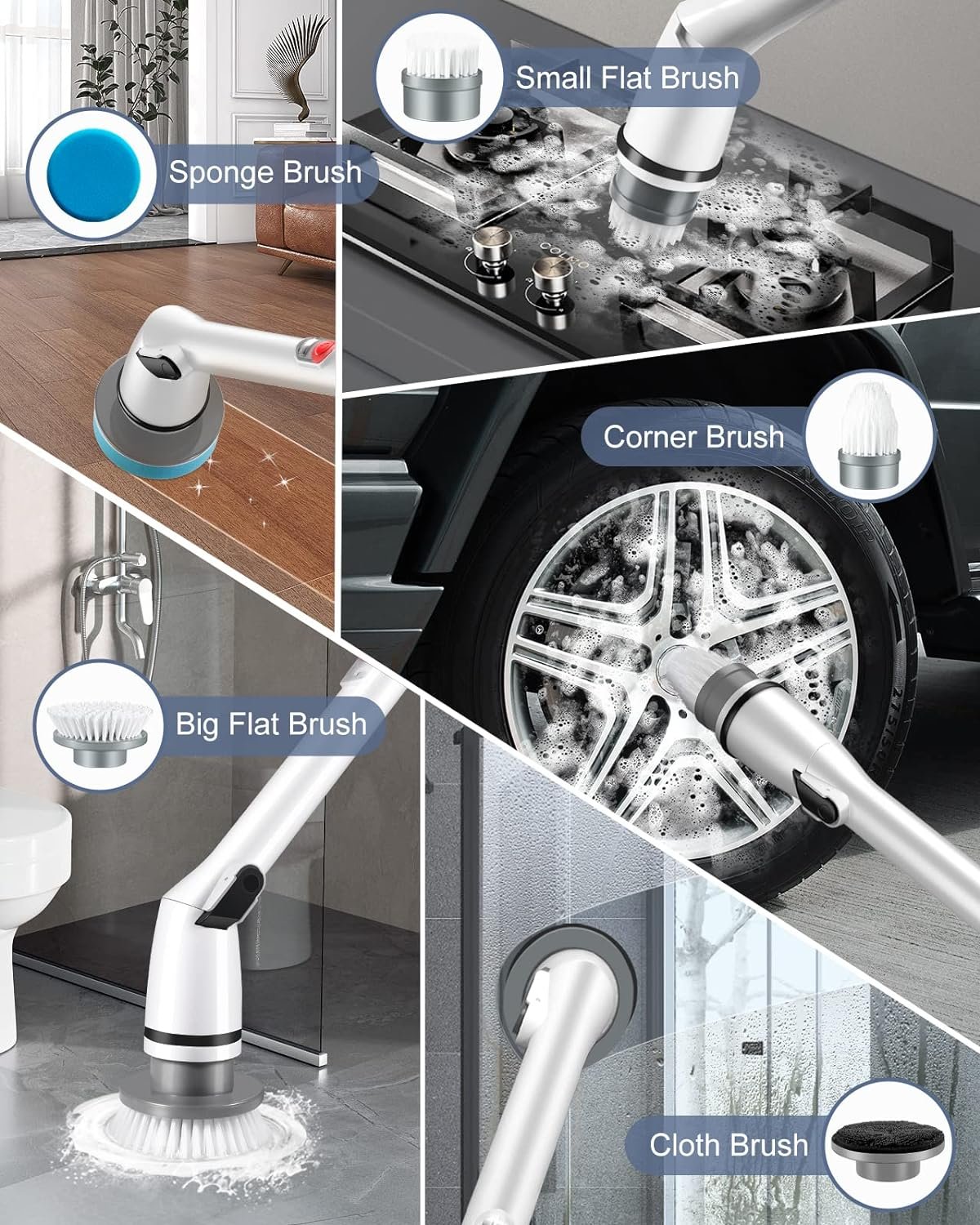 Small Flat Brush

Sponge Brush

Corner Brush

Big Flat Brush

Cloth Brush