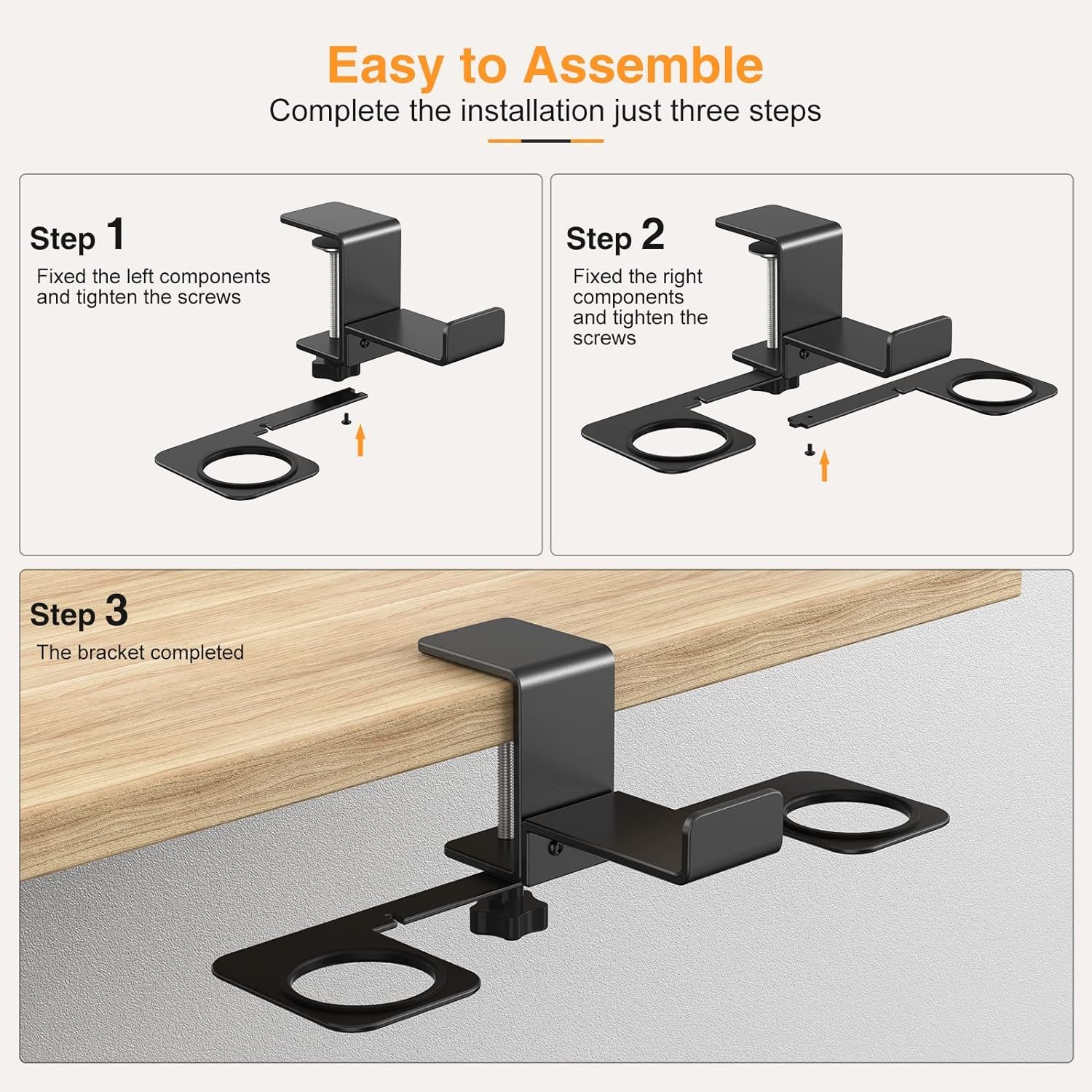 Easy to Assemble
Complete the installation just three steps

Step 1
Fixed the left components and tighten the screws

Step 2
Fixed the right components and tighten the screws

Step 3
The bracket completed