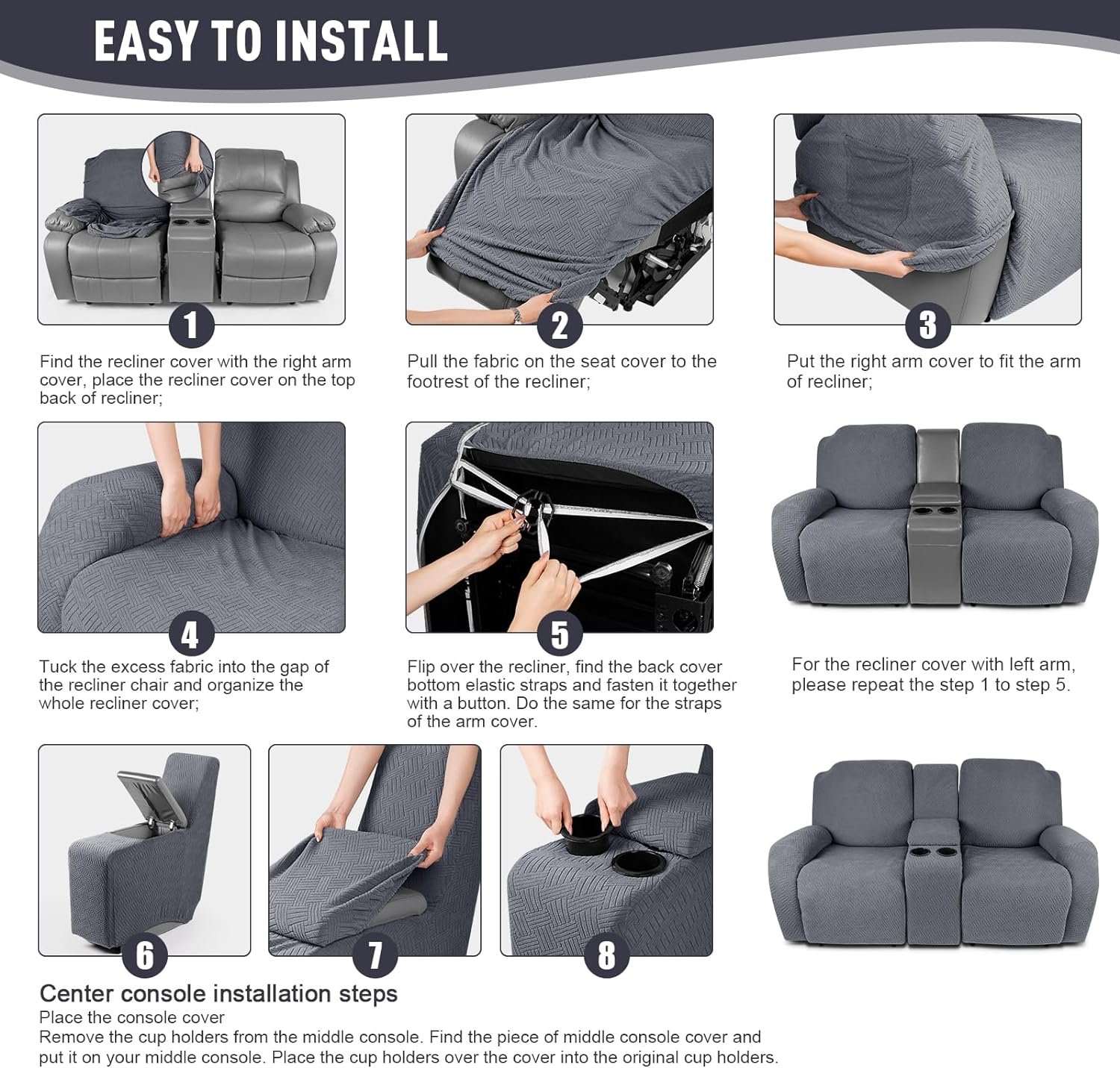 EASY TO INSTALL

1

Find the recliner cover with the right arm cover, place the recliner cover on the top back of recliner;

2

Pull the fabric on the seat cover to the footrest of the recliner;

3

Put the right arm cover to fit the arm of recliner;

4

Tuck the excess fabric into the gap of the recliner chair and organize the whole recliner cover;

5

Flip over the recliner, find the back cover bottom elastic straps and fasten it together with a button. Do the same for the straps of the arm cover.

For the recliner cover with left arm, please repeat the step 1 to step 5.

6

7

8

Center console installation steps

Place the console cover

Remove the cup holders from the middle console. Find the piece of middle console cover and put it on your middle console. Place the cup holders over the cover into the original cup holders.