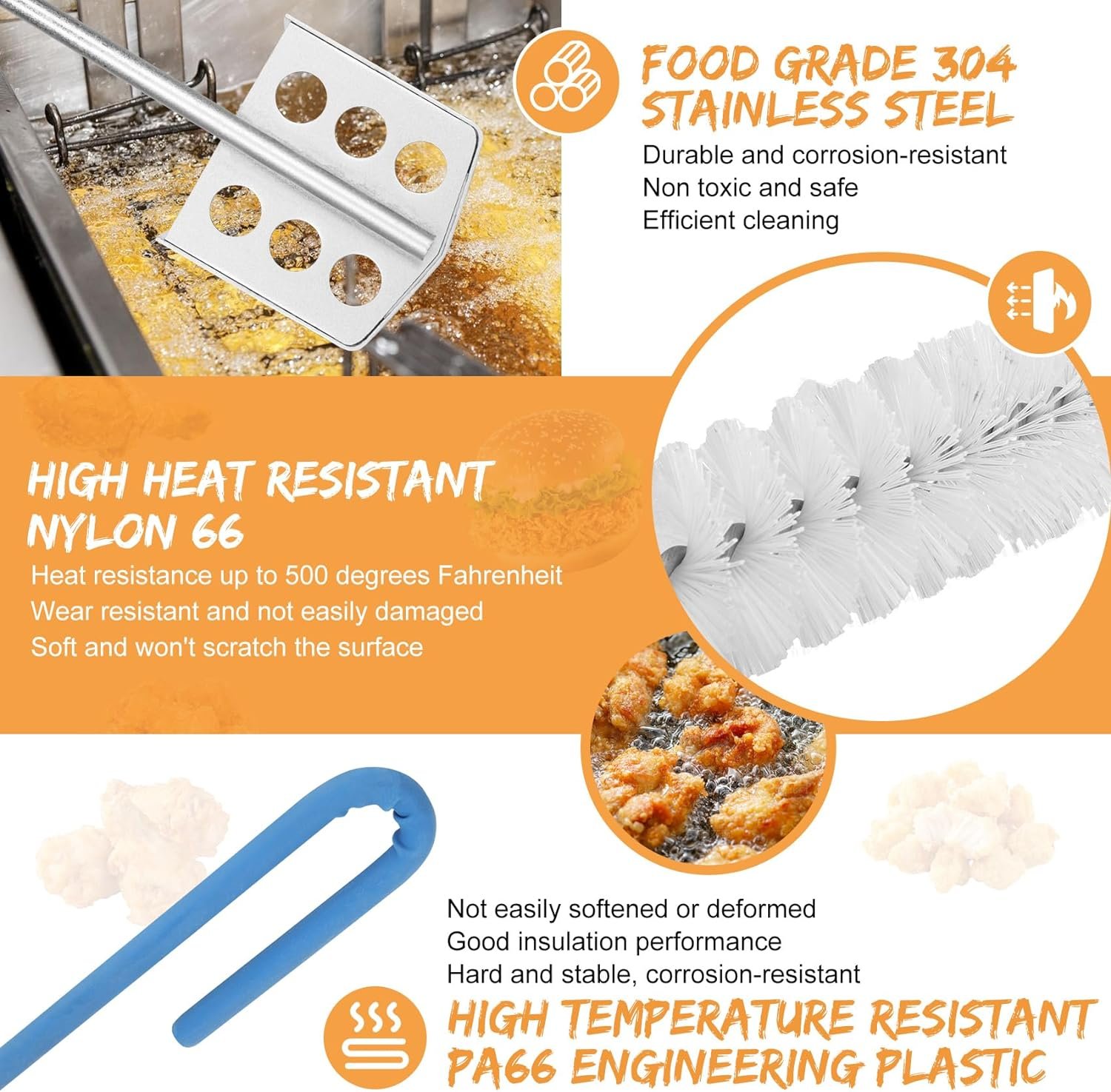 FOOD GRADE 304 STAINLESS STEEL
Durable and corrosion-resistant
Non toxic and safe
Efficient cleaning

HIGH HEAT RESISTANT NYLON 66
Heat resistance up to 500 degrees Fahrenheit
Wear resistant and not easily damaged
Soft and won't scratch the surface

Not easily softened or deformed
Good insulation performance
Hard and stable, corrosion-resistant
HIGH TEMPERATURE RESISTANT PA66 ENGINEERING PLASTIC