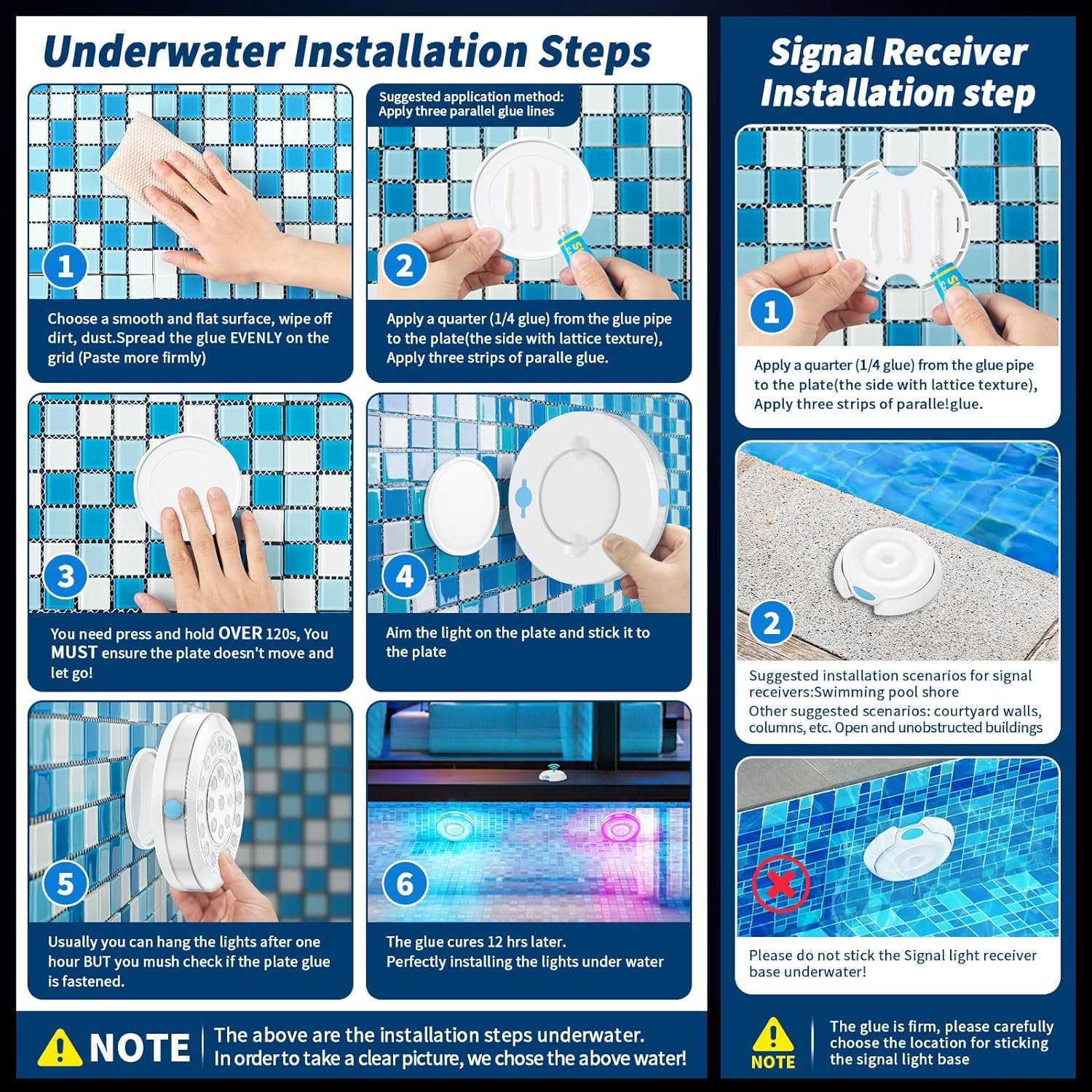 Underwater Installation Steps

1

Choose a smooth and flat surface, wipe off dirt, dust.Spread the glue EVENLY on the grid (Paste more firmly)

Suggested application method: Apply three parallel glue lines

2

Apply a quarter (1/4 glue) from the glue pipe to the plate(the side with lattice texture), Apply three strips of paralle glue.

3

You need press and hold OVER 120s, You MUST ensure the plate doesn't move and let go!

4

Aim the light on the plate and stick it to the plate

5

Usually you can hang the lights after one hour BUT you mush check if the plate glue is fastened.

6

The glue cures 12 hrs later. Perfectly installing the lights under water

NOTE The above are the installation steps underwater. In order to take a clear picture, we chose the above water!

Signal Receiver Installation step

1

Apply a quarter (1/4 glue) from the glue pipe to the plate(the side with lattice texture), Apply three strips of paralle!glue.

2

Suggested installation scenarios for signal receivers:Swimming pool shore
Other suggested scenarios: courtyard walls, columns, etc. Open and unobstructed buildings

Please do not stick the Signal light receiver base underwater!

NOTE

The glue is firm, please carefully choose the location for sticking the signal light base