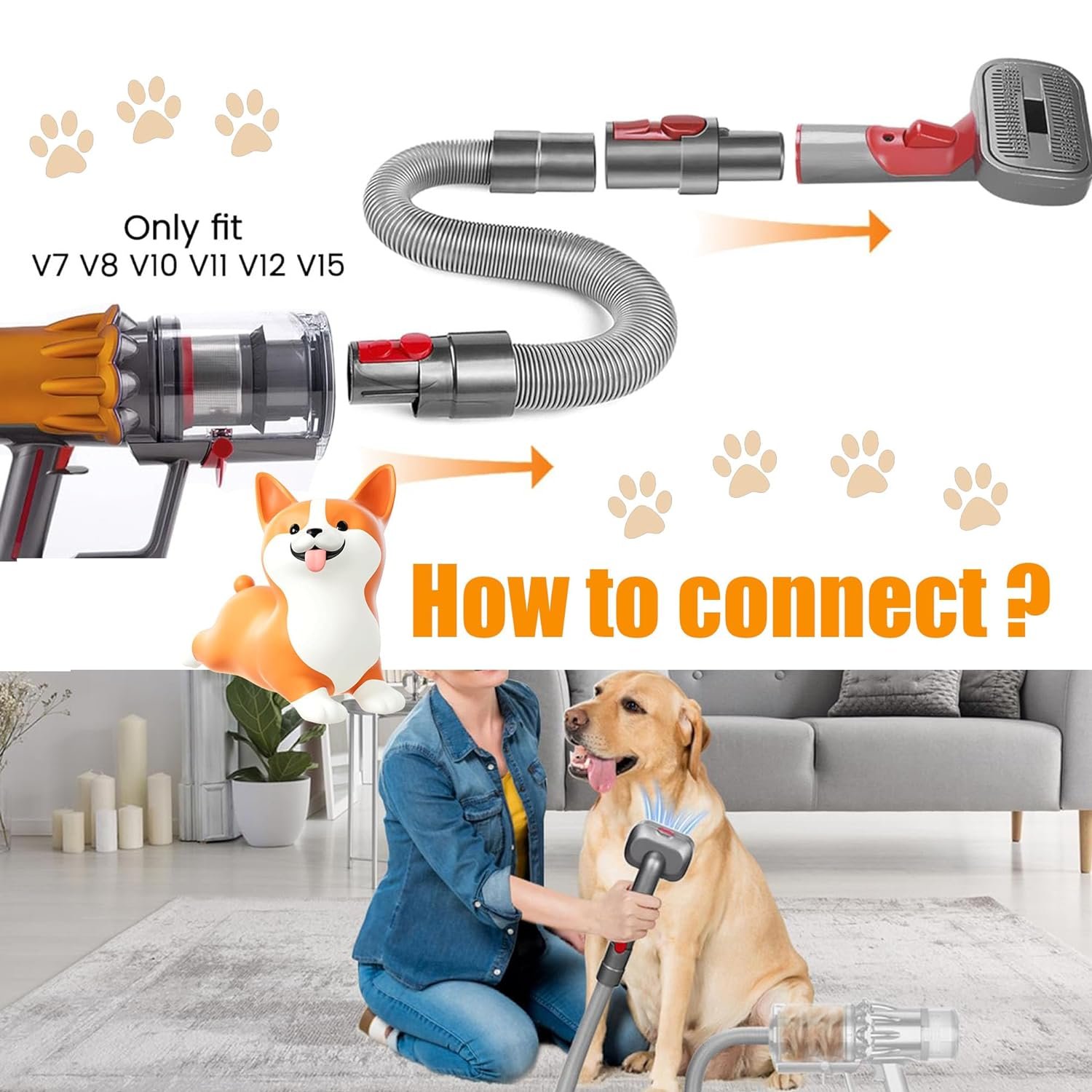 Only fit
V7 V8 V10 V11 V12 V15

How to connect ?