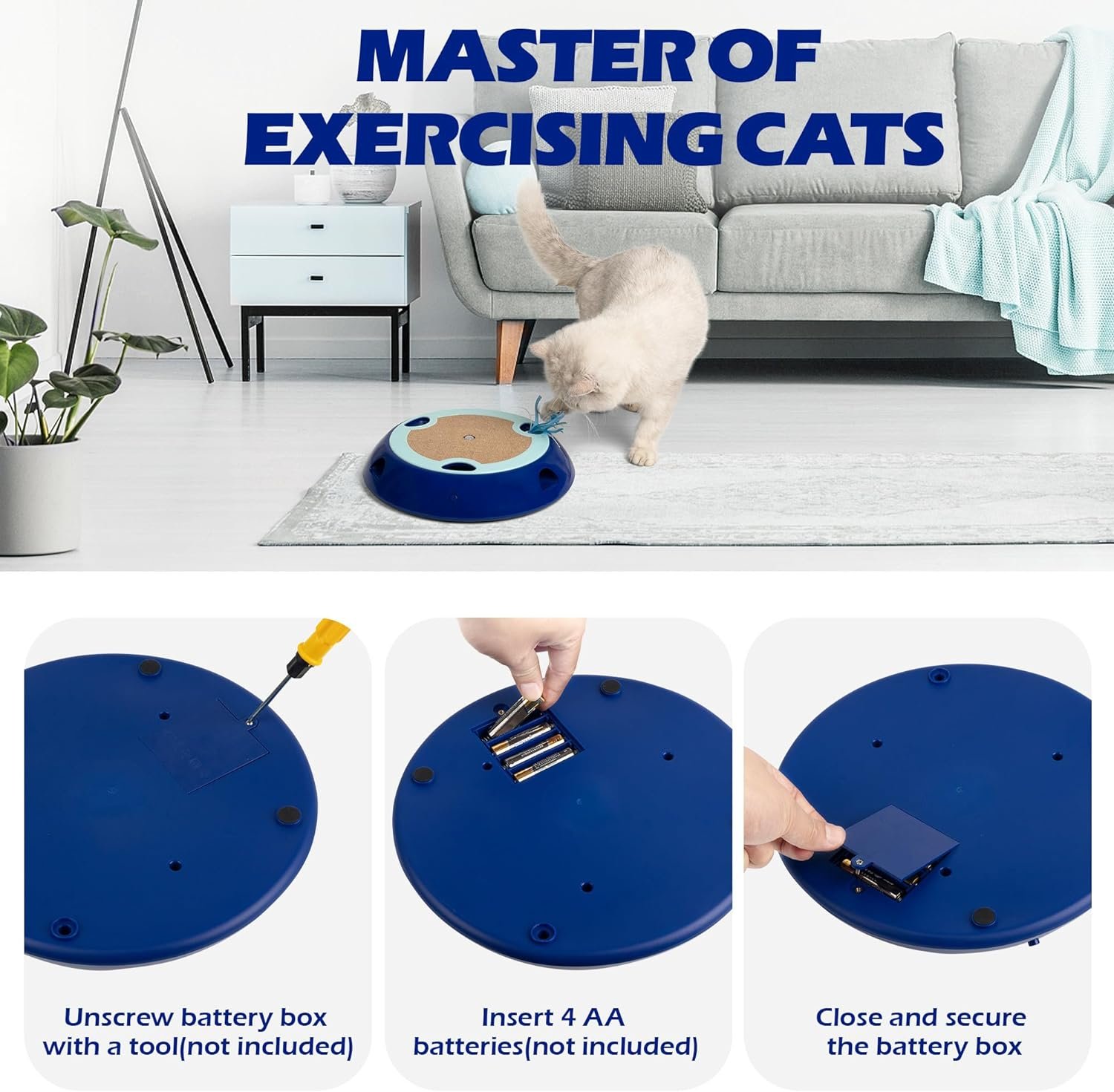 MASTER OF EXERCISING CATS

Unscrew battery box with a tool(not included)

Insert 4 AA batteries(not included)

Close and secure the battery box