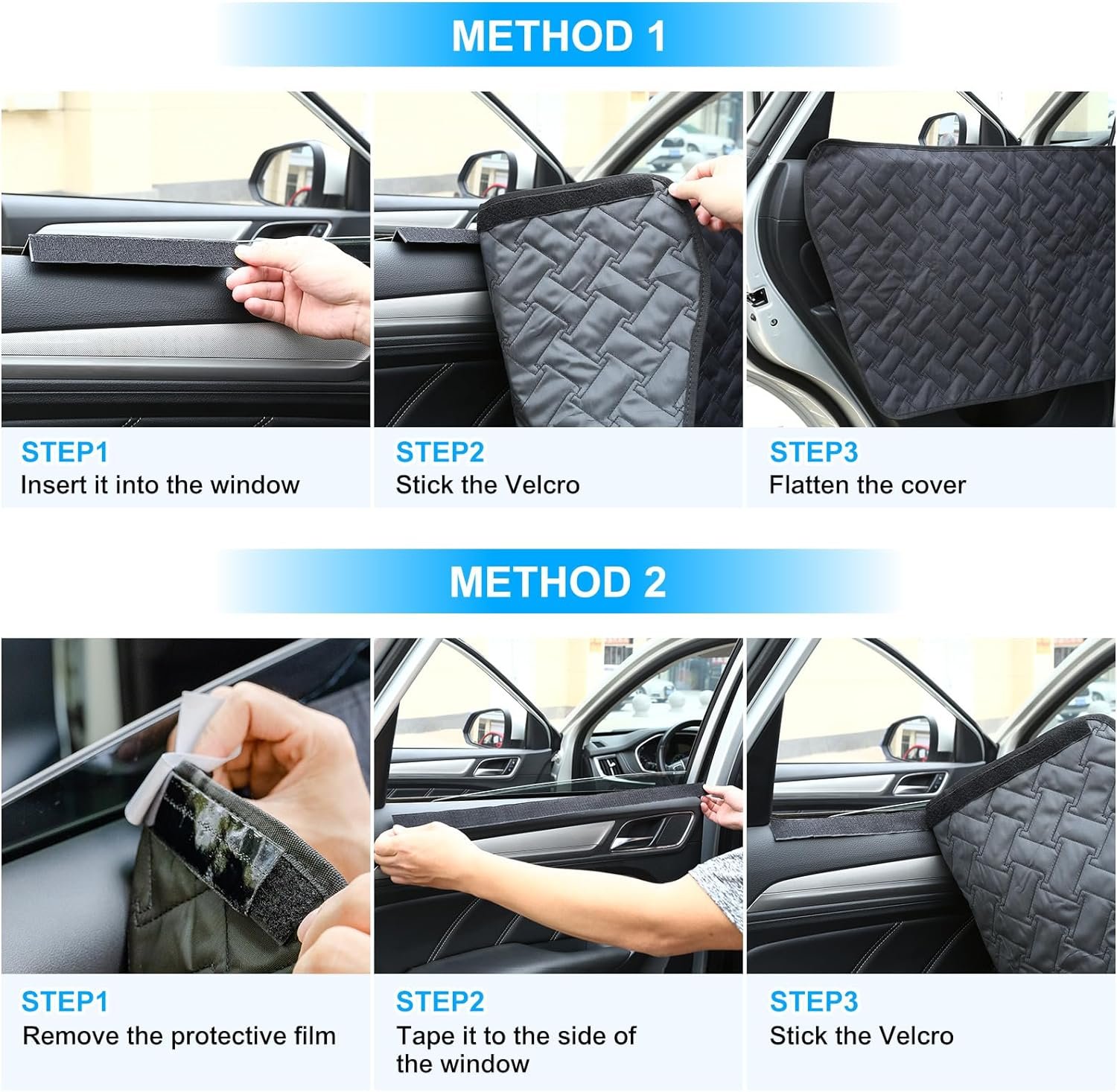 METHOD 1

STEP1
Insert it into the window

STEP2
Stick the Velcro

STEP3
Flatten the cover

METHOD 2

STEP1
Remove the protective film

STEP2
Tape it to the side of the window

STEP3
Stick the Velcro