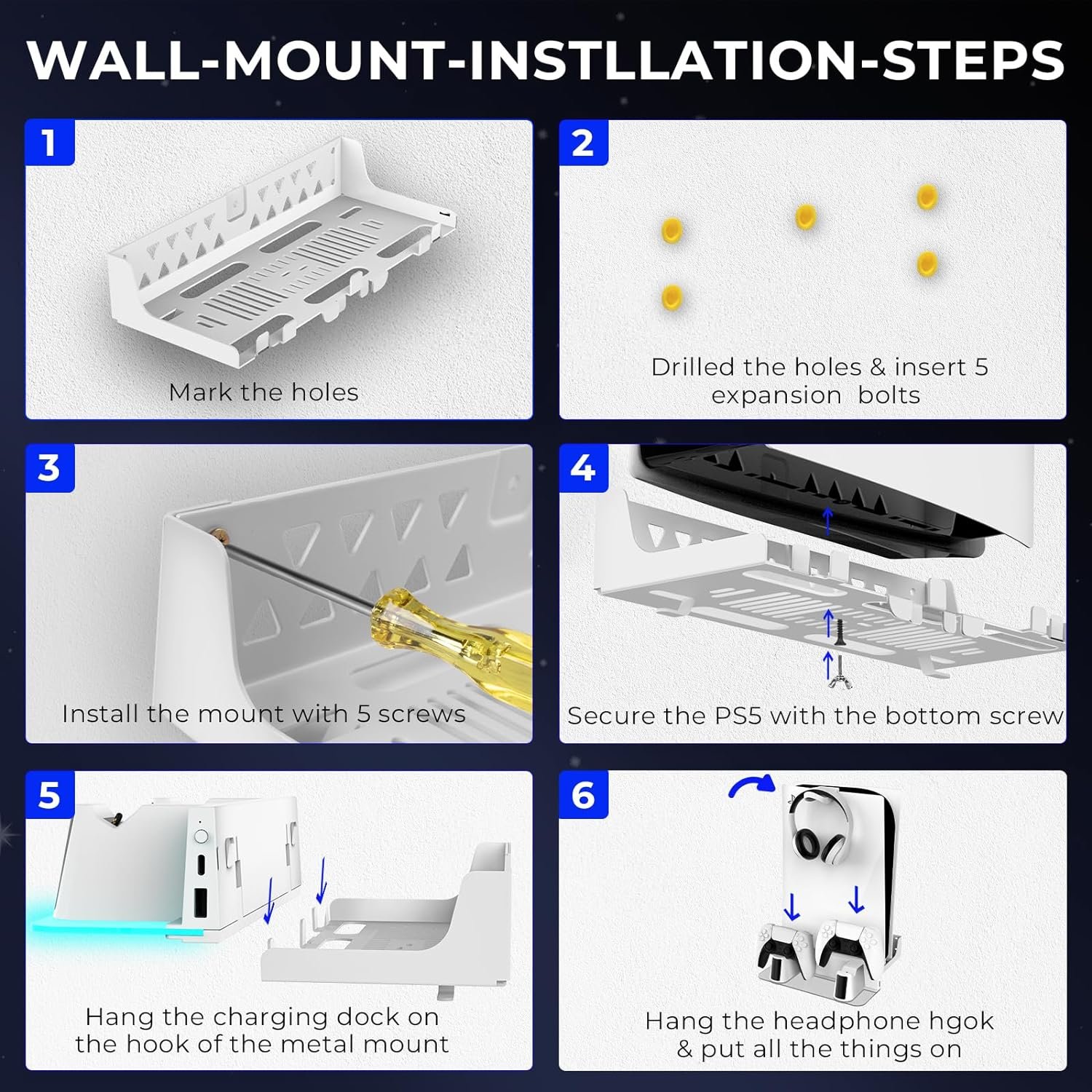 WALL-MOUNT-INSTLLATION-STEPS

1

Mark the holes

2

Drilled the holes & insert 5 expansion bolts

3

Install the mount with 5 screws

4

Secure the PS5 with the bottom screw

5

Hang the charging dock on the hook of the metal mount

6

Hang the headphone hgok & put all the things on