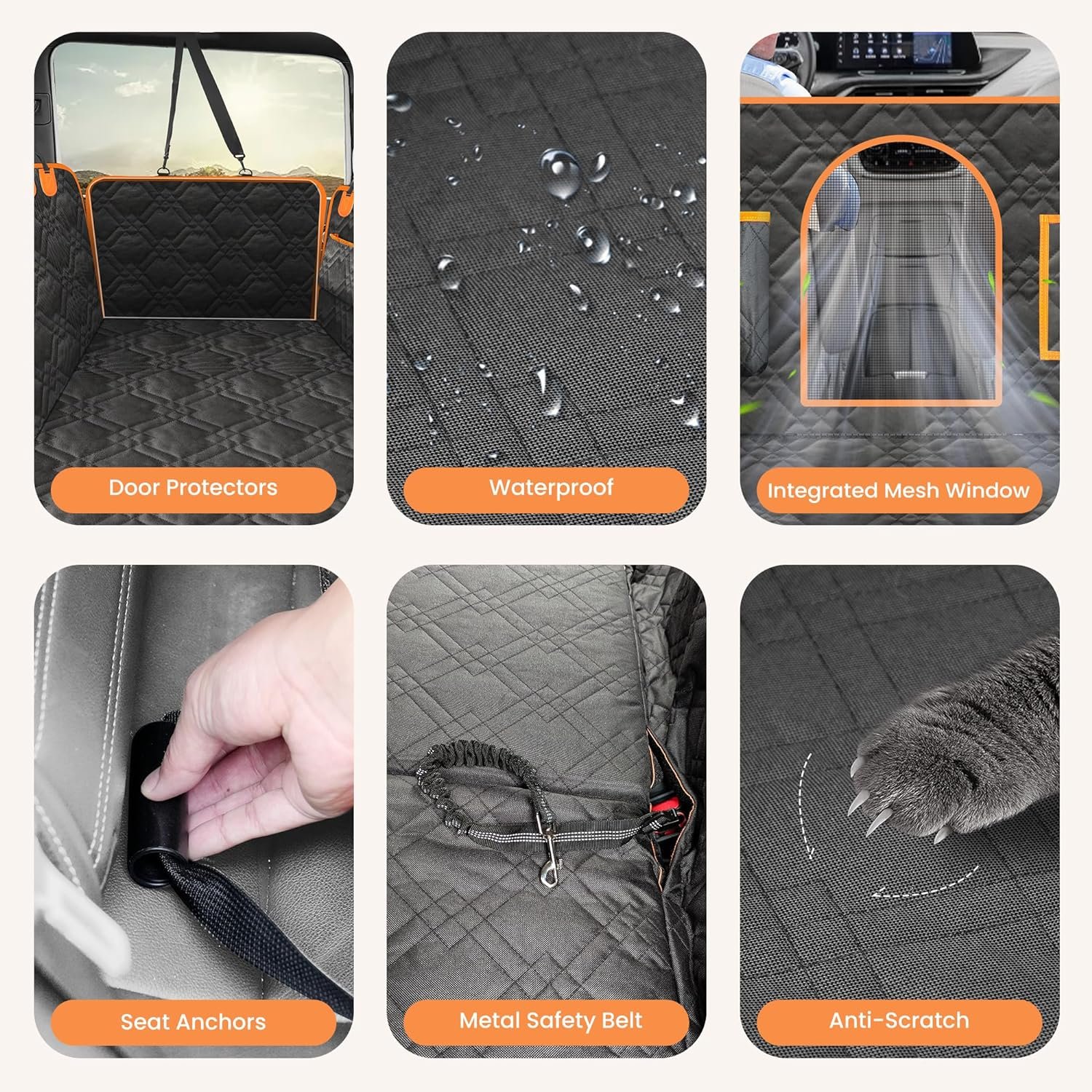 Door Protectors

Waterproof

Integrated Mesh Window

Seat Anchors

Metal Safety Belt

Anti-Scratch