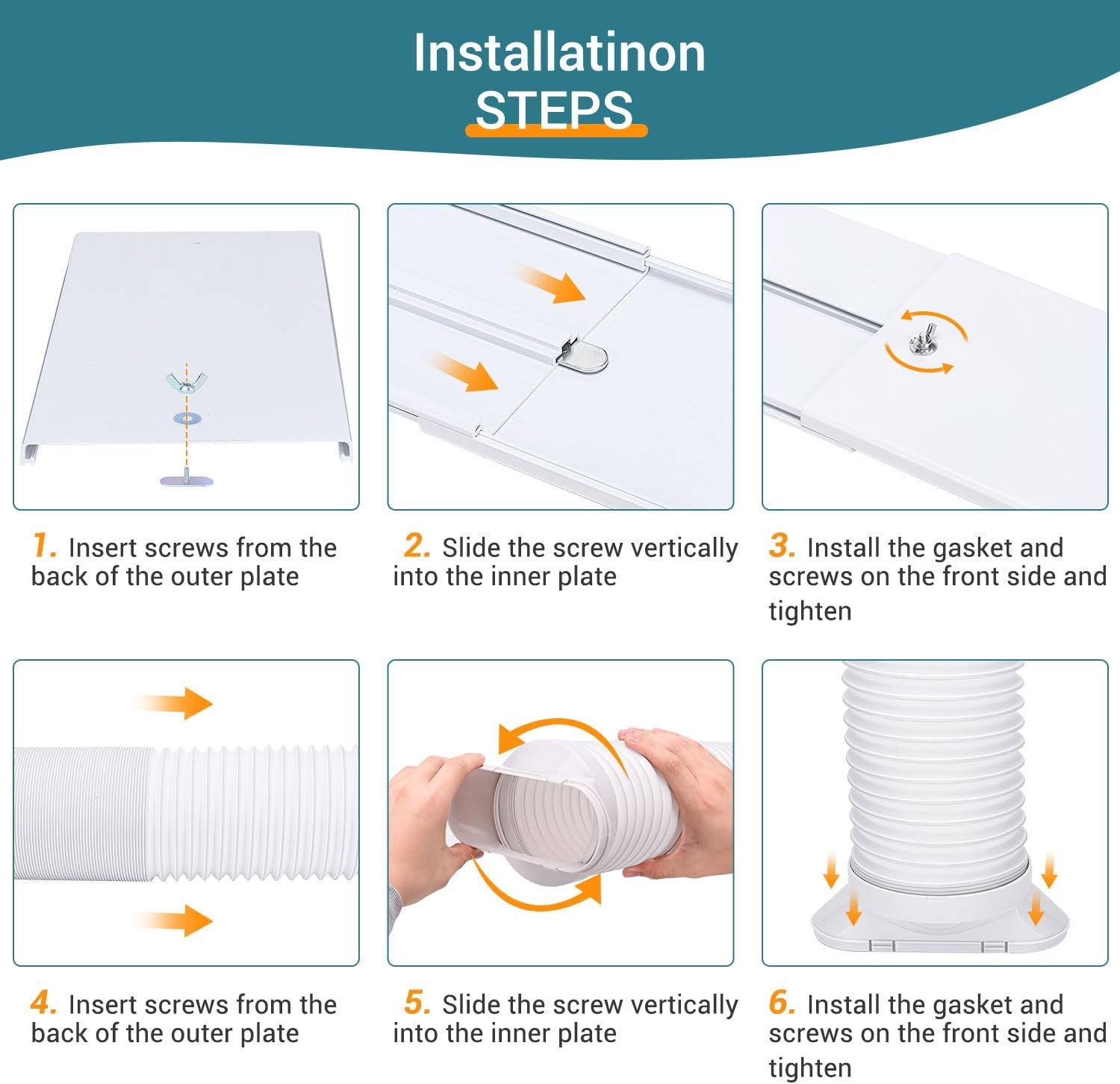 Installatinon STEPS

1. Insert screws from the back of the outer plate

2. Slide the screw vertically into the inner plate

3. Install the gasket and screws on the front side and tighten

4. Insert screws from the back of the outer plate

5. Slide the screw vertically into the inner plate

6. Install the gasket and screws on the front side and tighten