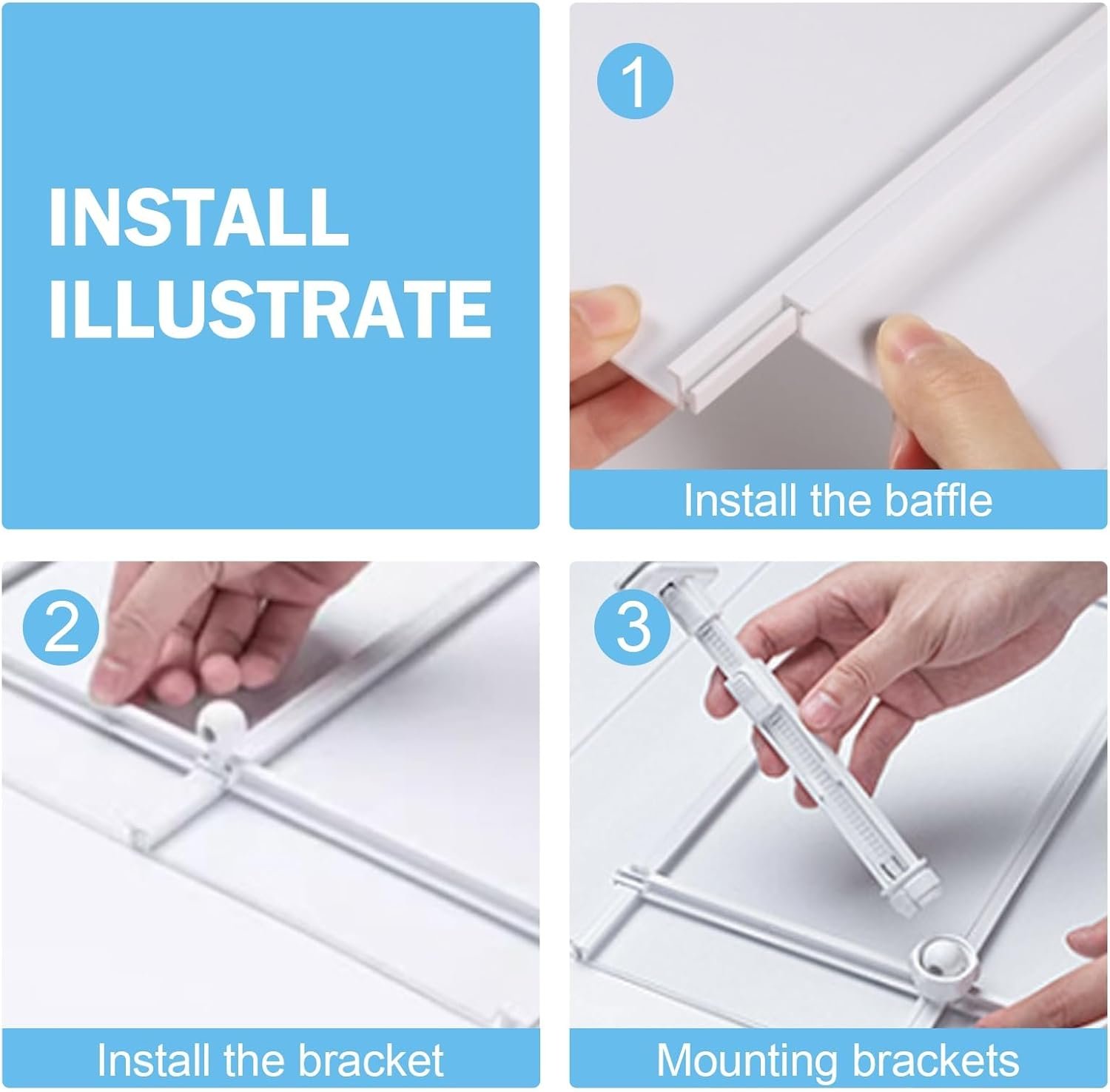 INSTALL ILLUSTRATE

1

Install the baffle

2

Install the bracket

3

Mounting brackets