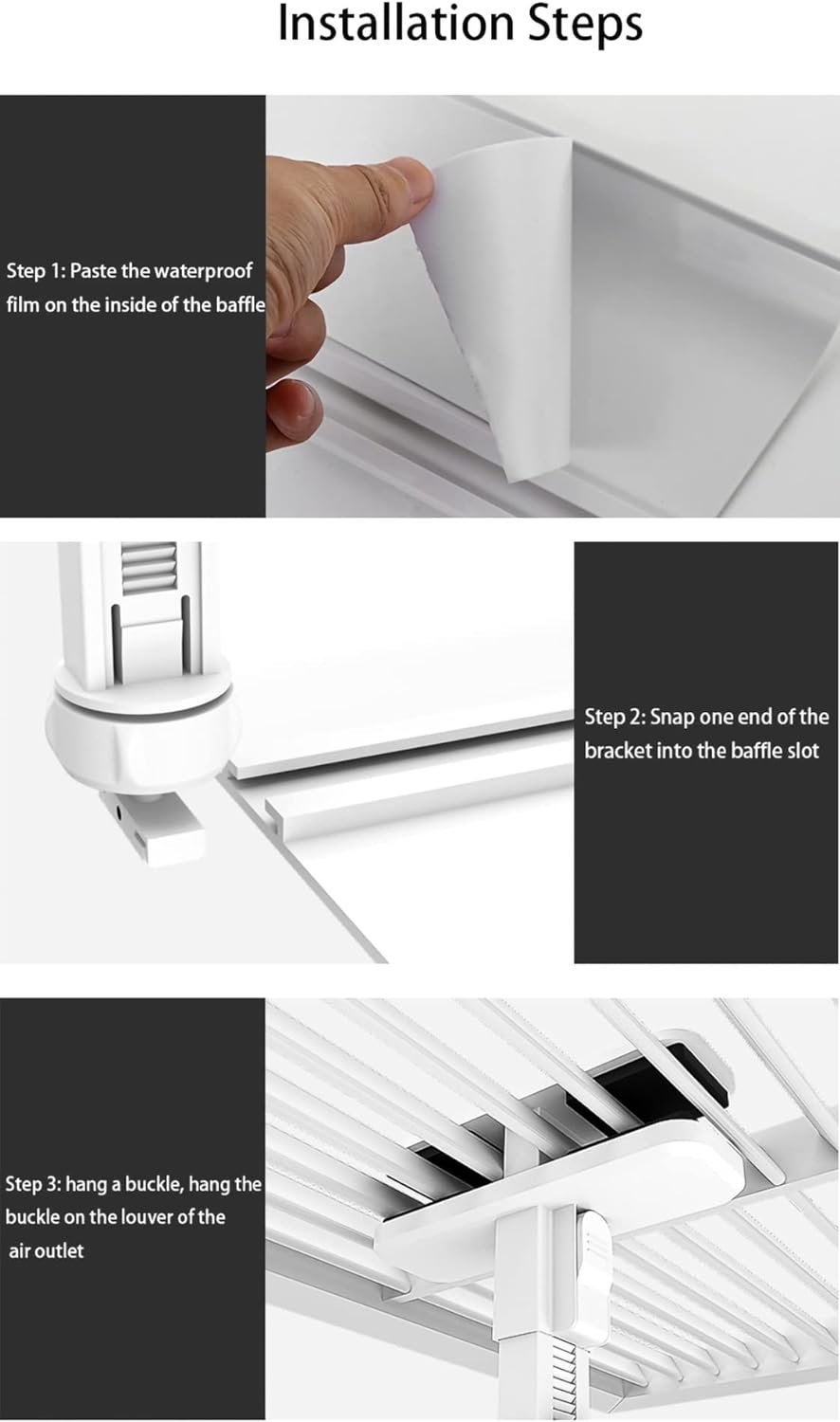 Installation Steps

Step 1: Paste the waterproof film on the inside of the baffle

Step 2: Snap one end of the bracket into the baffle slot

Step 3: hang a buckle, hang the buckle on the louver of the air outlet