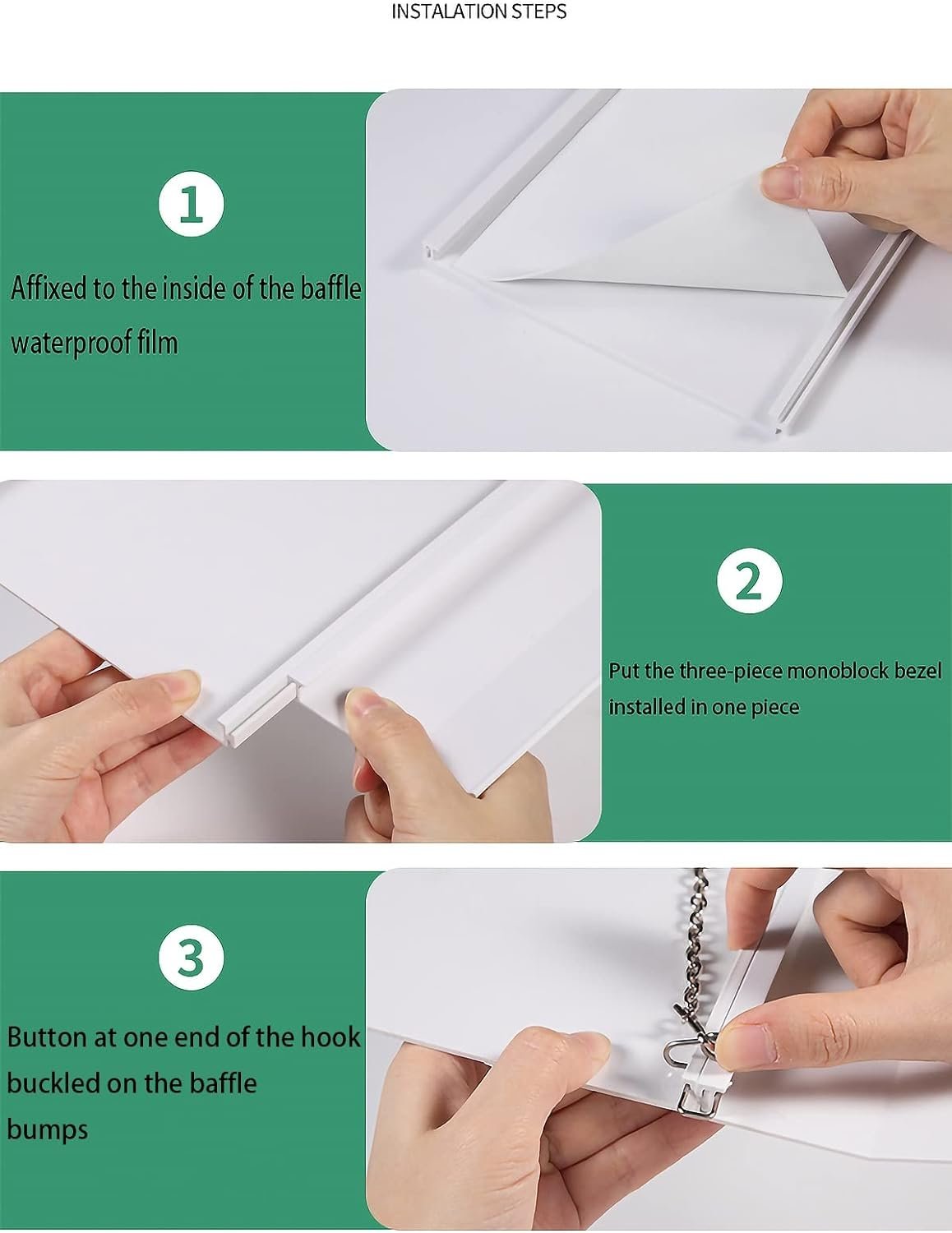 INSTALATION STEPS

1

Affixed to the inside of the baffle waterproof film

2

Put the three-piece monoblock bezel installed in one piece

3

Button at one end of the hook buckled on the baffle bumps