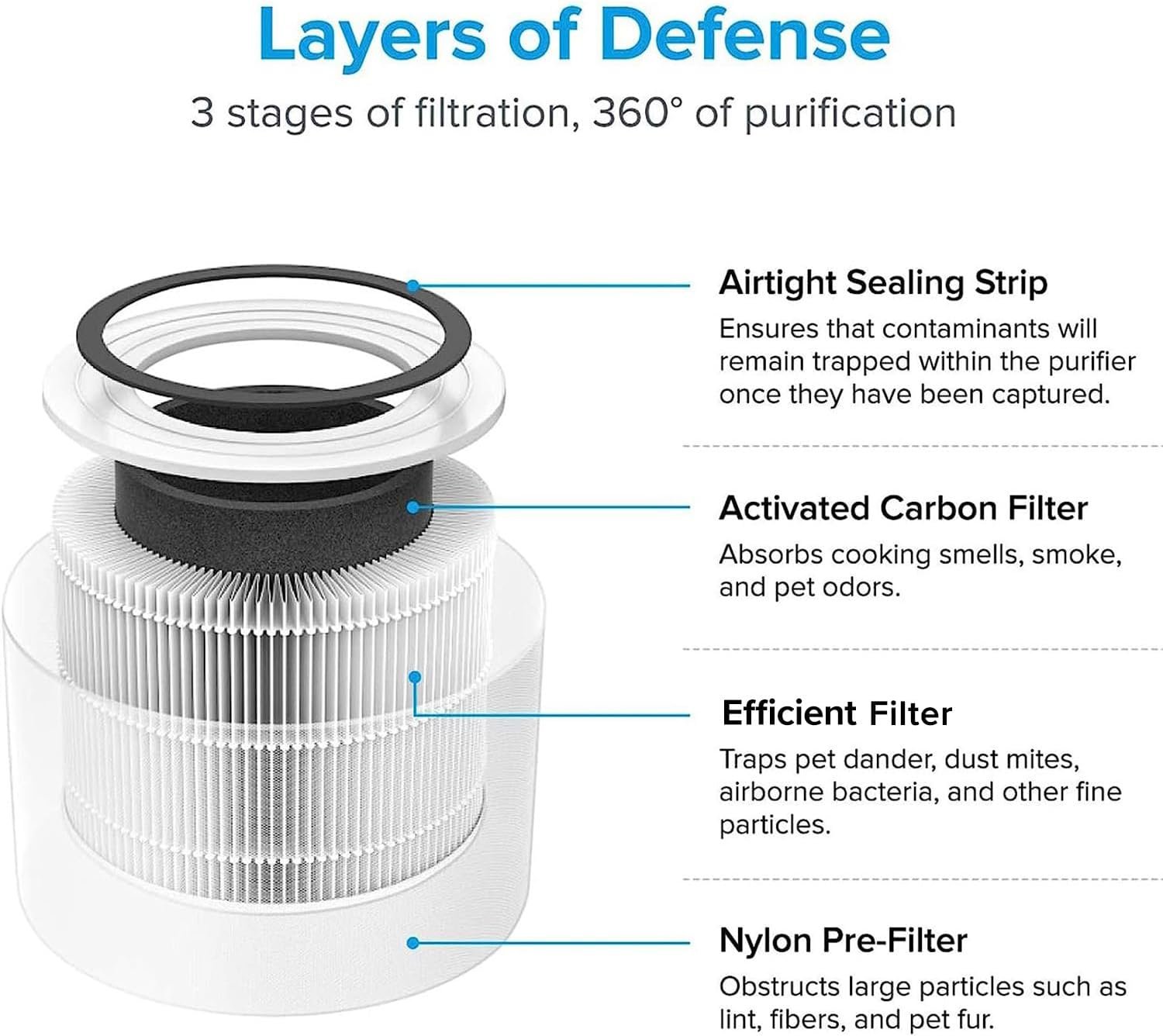 Layers of Defense

3 stages of filtration, 360° of purification

Airtight Sealing Strip

Ensures that contaminants will remain trapped within the purifier once they have been captured.

Activated Carbon Filter

Absorbs cooking smells, smoke, and pet odors.

Efficient Filter

Traps pet dander, dust mites, airborne bacteria, and other fine particles.

Nylon Pre-Filter

Obstructs large particles such as lint, fibers, and pet fur.