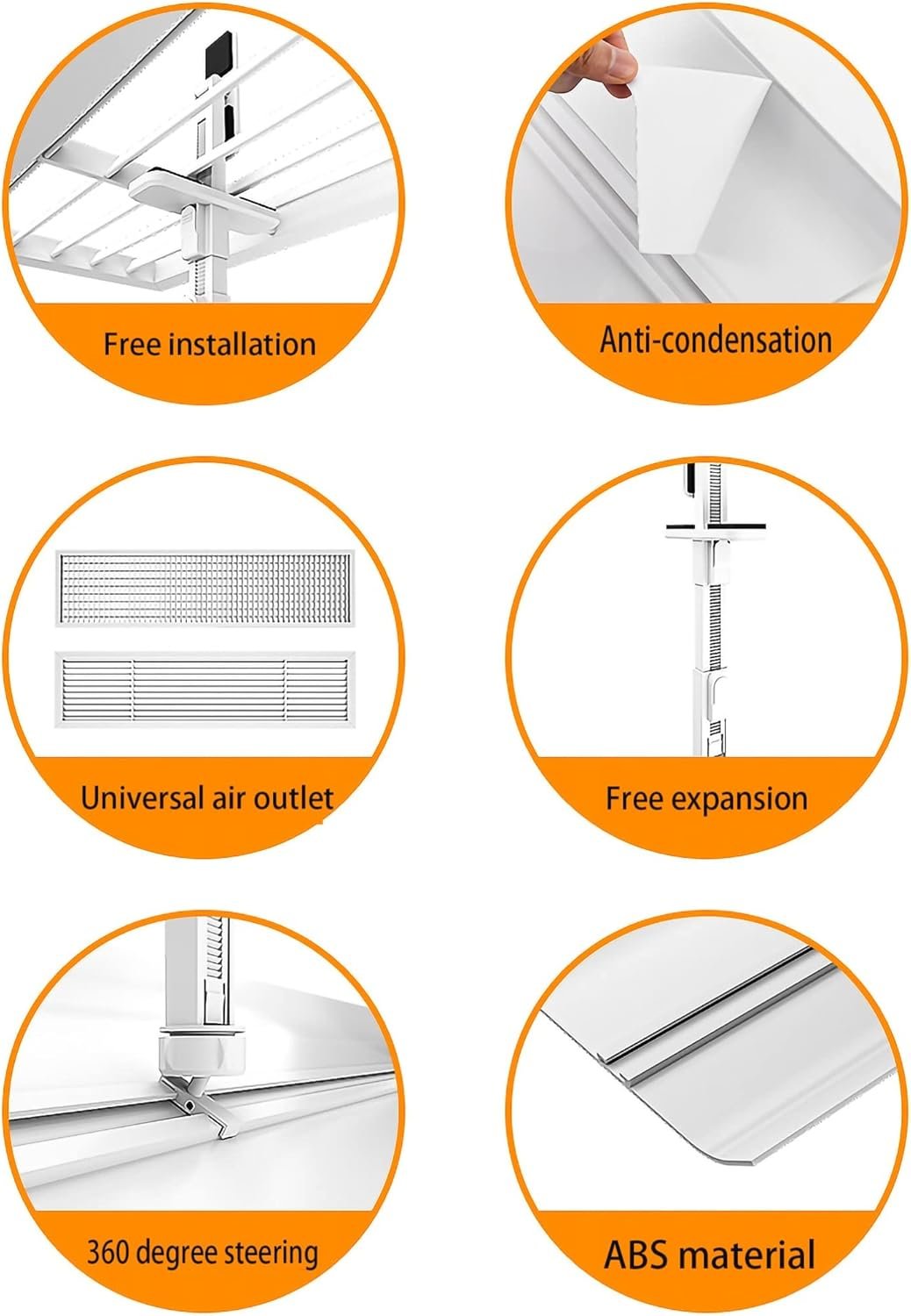 Free installation

Anti-condensation

Universal air outlet

Free expansion

360 degree steering

ABS material