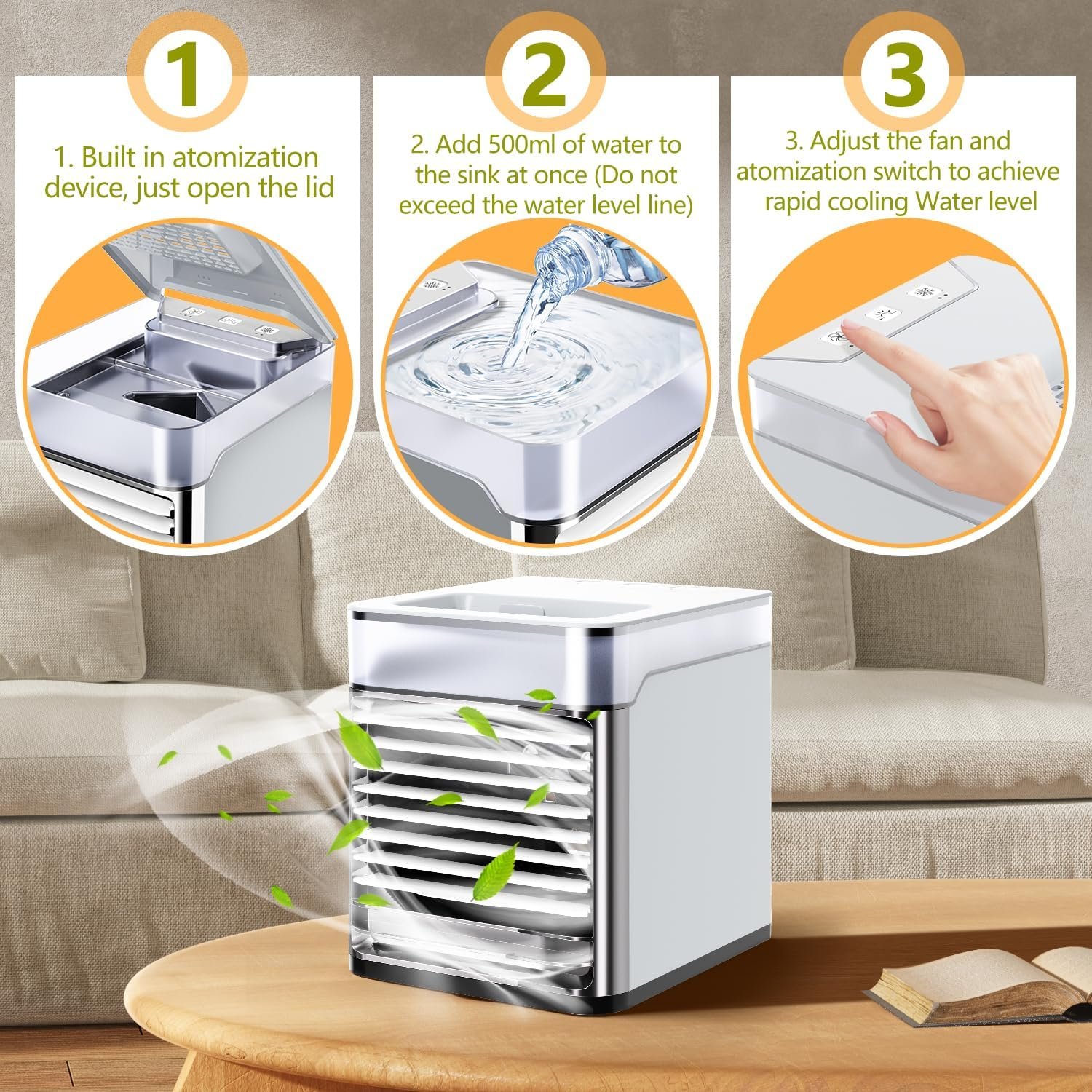 1

1. Built in atomization device, just open the lid

2

2. Add 500ml of water to the sink at once (Do not exceed the water level line)

3

3. Adjust the fan and atomization switch to achieve rapid cooling Water level