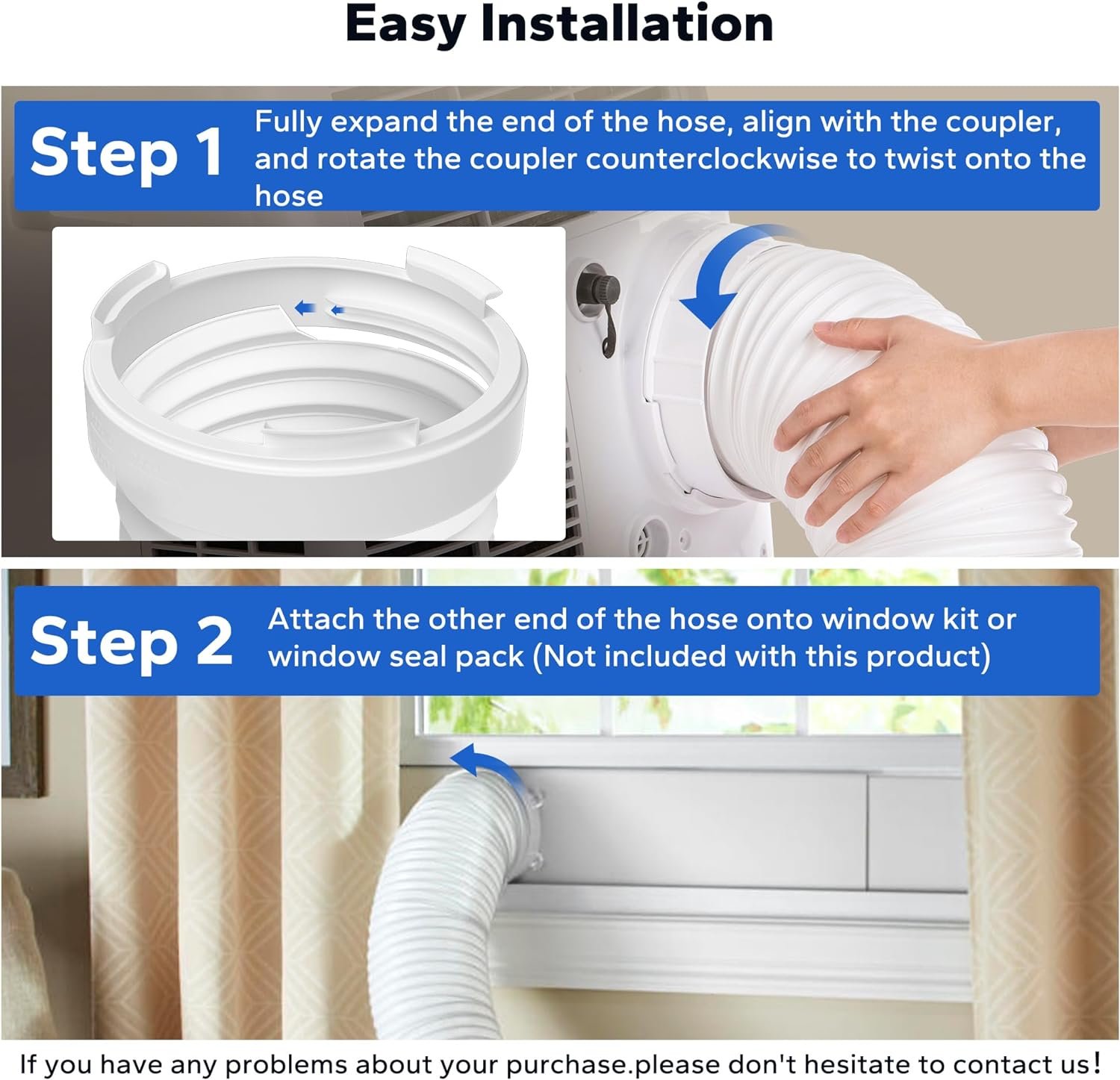 Easy Installation

Step 1 Fully expand the end of the hose, align with the coupler, and rotate the coupler counterclockwise to twist onto the hose

Step 2 Attach the other end of the hose onto window kit or window seal pack (Not included with this product)

If you have any problems about your purchase.please don't hesitate to contact us!